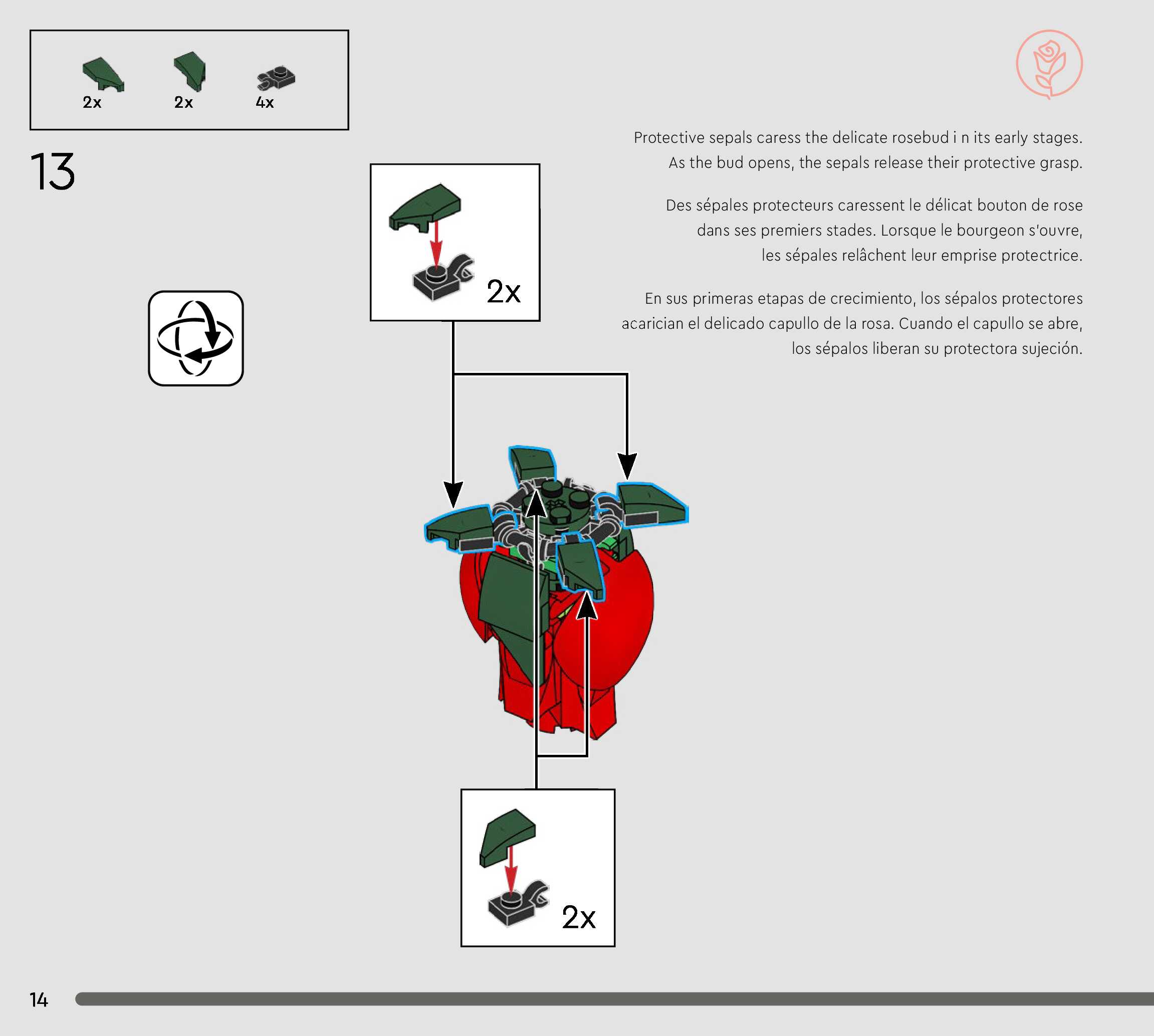 2x 2x 4x

13

Protective sepals caress the delicate rosebud i n its early stages. As the bud opens, the sepals release their protective grasp.

Des sépales protecteurs caressent le délicat bouton de rose dans ses premiers stades. Lorsque le bourgeon s'ouvre, les sépales relâchent leur emprise protectrice.

En sus primeras etapas de crecimiento, los sépalos protectores acarician el delicado capullo de la rosa. Cuando el capullo se abre, los sépalos liberan su protectora sujeción.

2x

2x

14