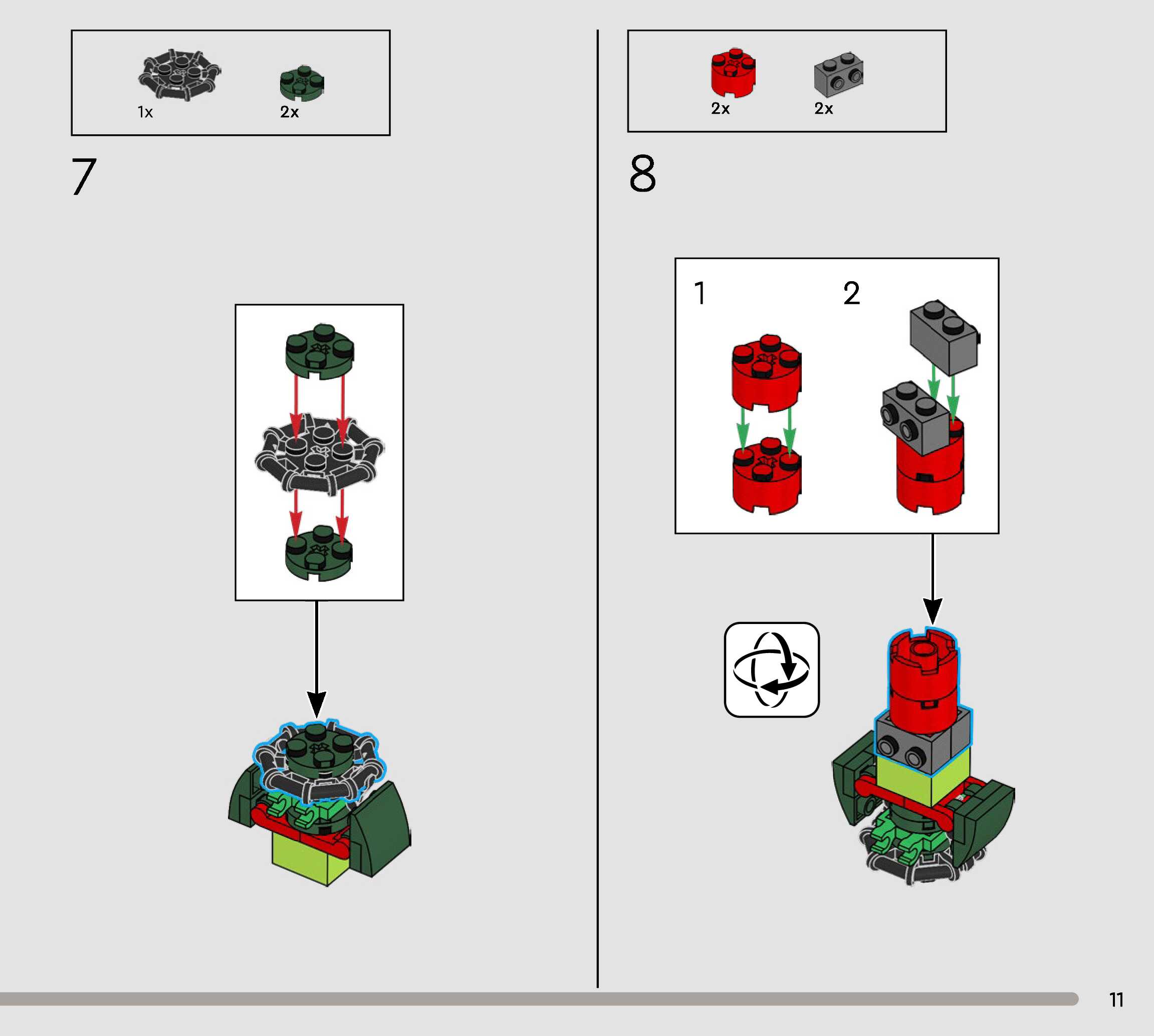 1x 2x

7

2x 2x

8

1 2

11