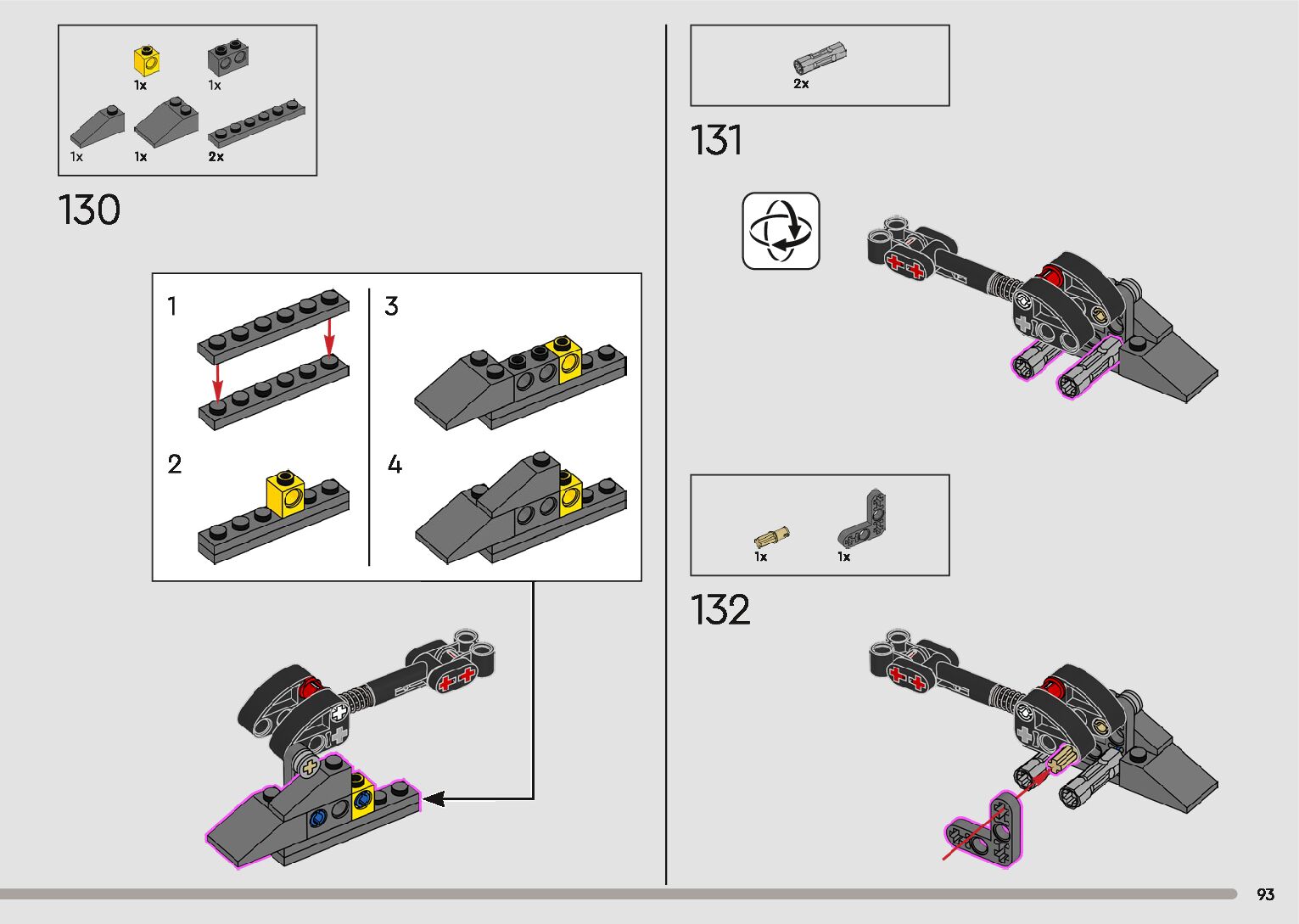 1x 1x
1x 1x 2x

130

1

2

3

4

2x

131

1x 1x

132

93