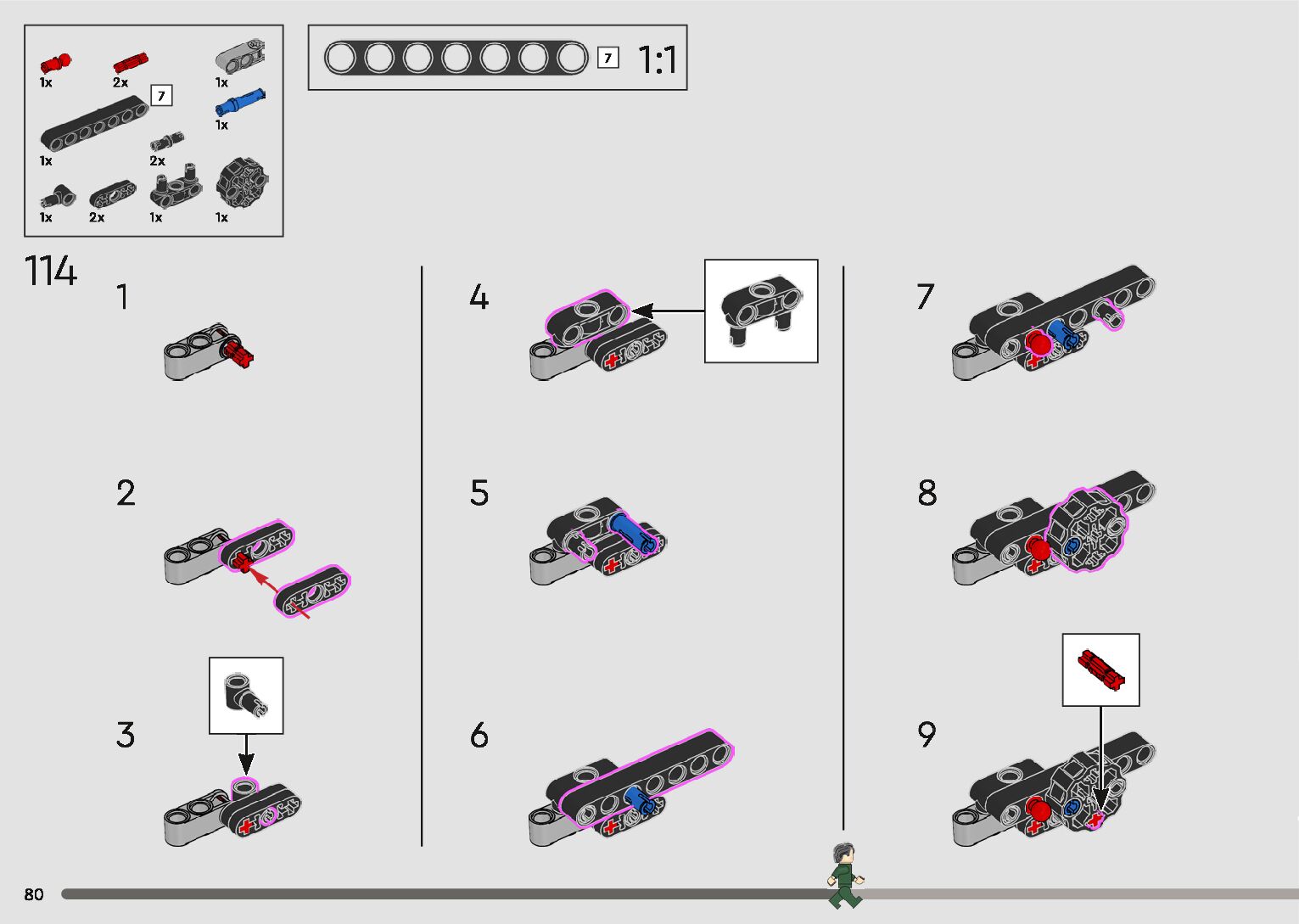 1x 2x 1x
7
1x
1x 2x
1x 2x 1x 1x

7 1:1

114
1

2

3

4

5

6

7

8

9

80