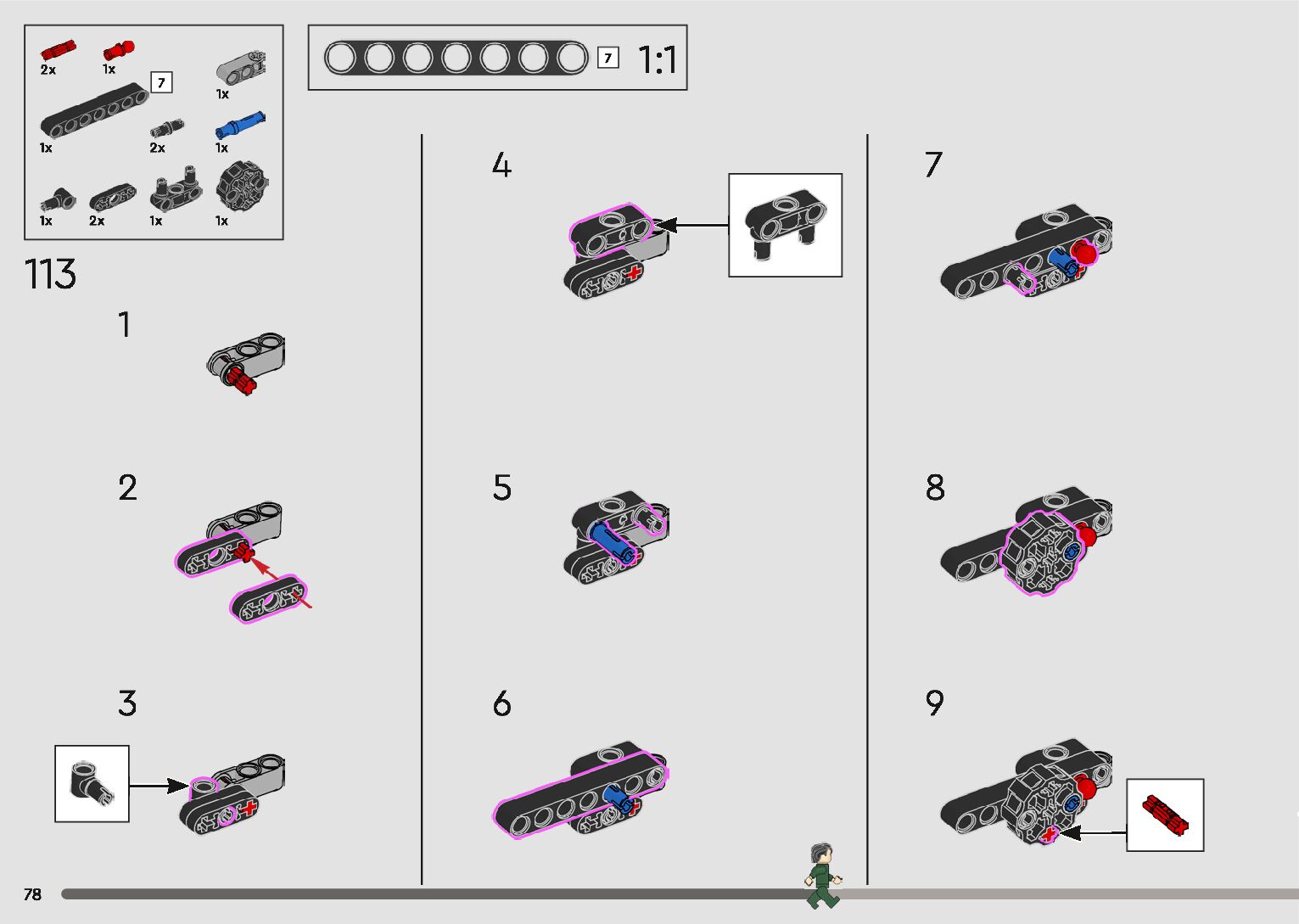 2x
1x
7
1x
1x
2x
1x
1x
2x
1x
1x

7
1:1

113

1

2

3

4

5

6

7

8

9

78