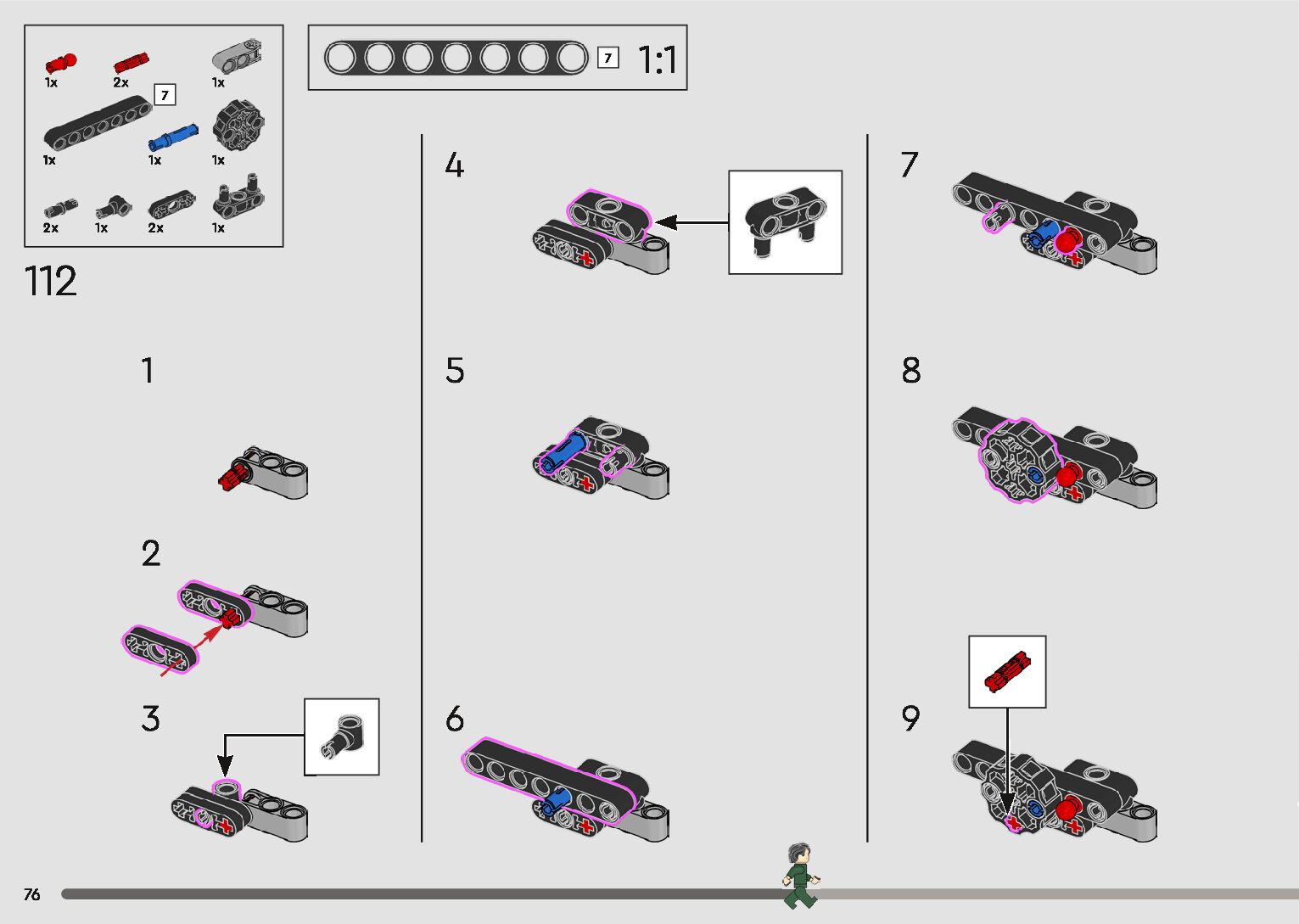 1x
2x
1x
7
1x
1x
1x
2x
1x
2x
1x

7
1:1

112

1

2

3

4

5

6

7

8

9

76