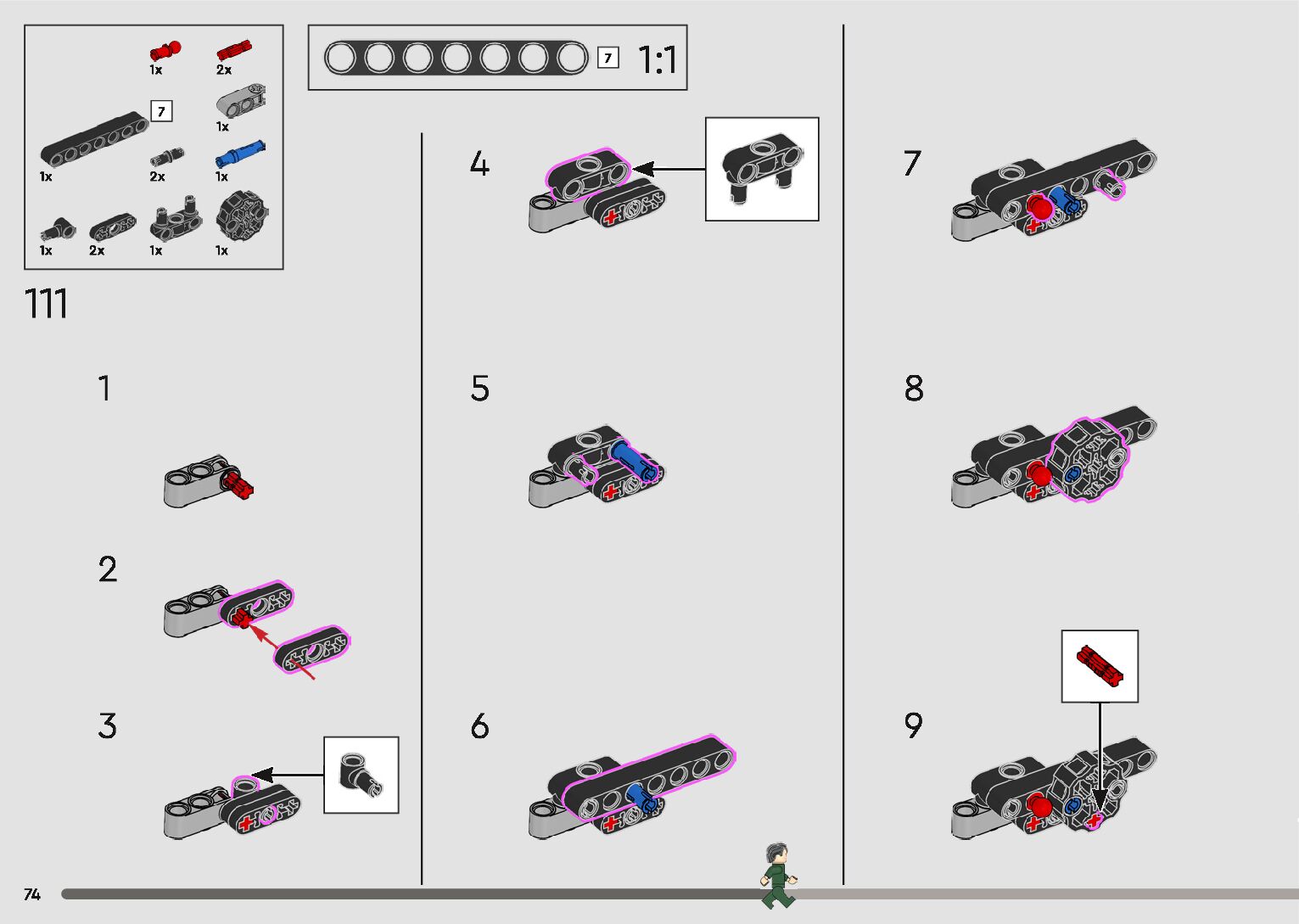 1x
2x
7
1x
1x
2x
1x
1x
2x
1x
1x

7
1:1

111

1

2

3

4

5

6

7

8

9

74