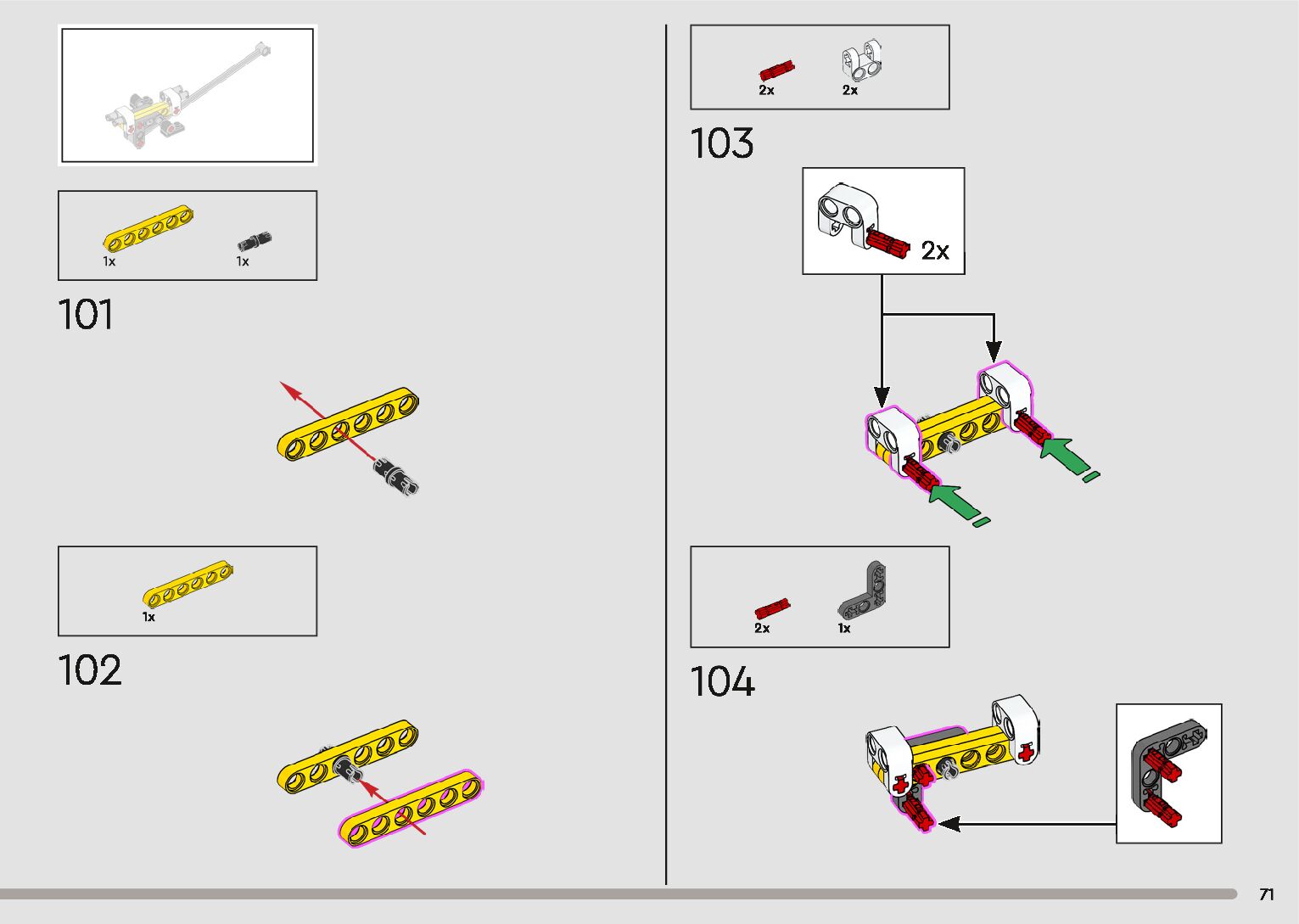 1x 1x

101

1x

102

2x 2x

103

2x

2x 1x

104

71