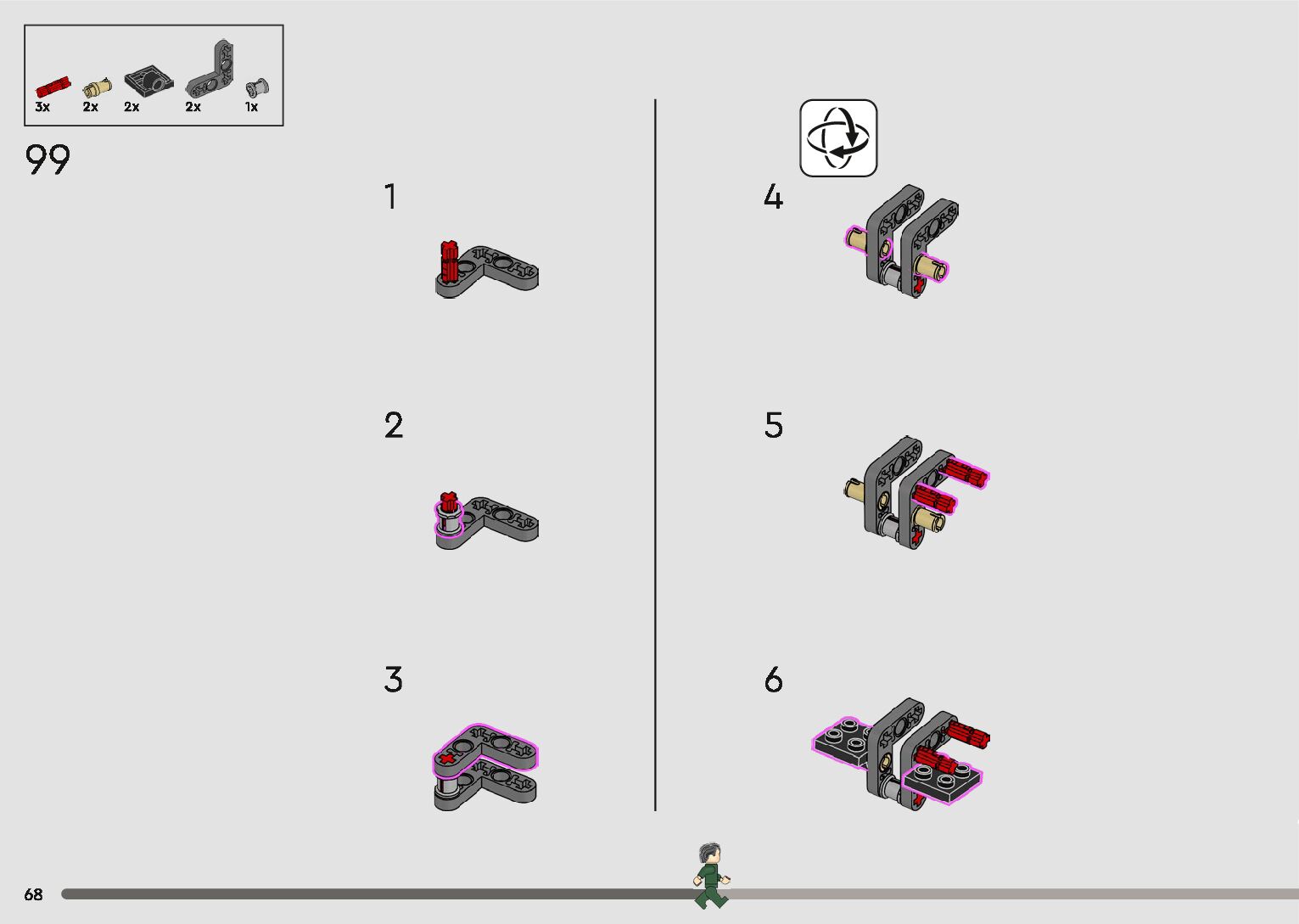 3x 2x 2x 2x 1x

99

1

2

3

4

5

6

68