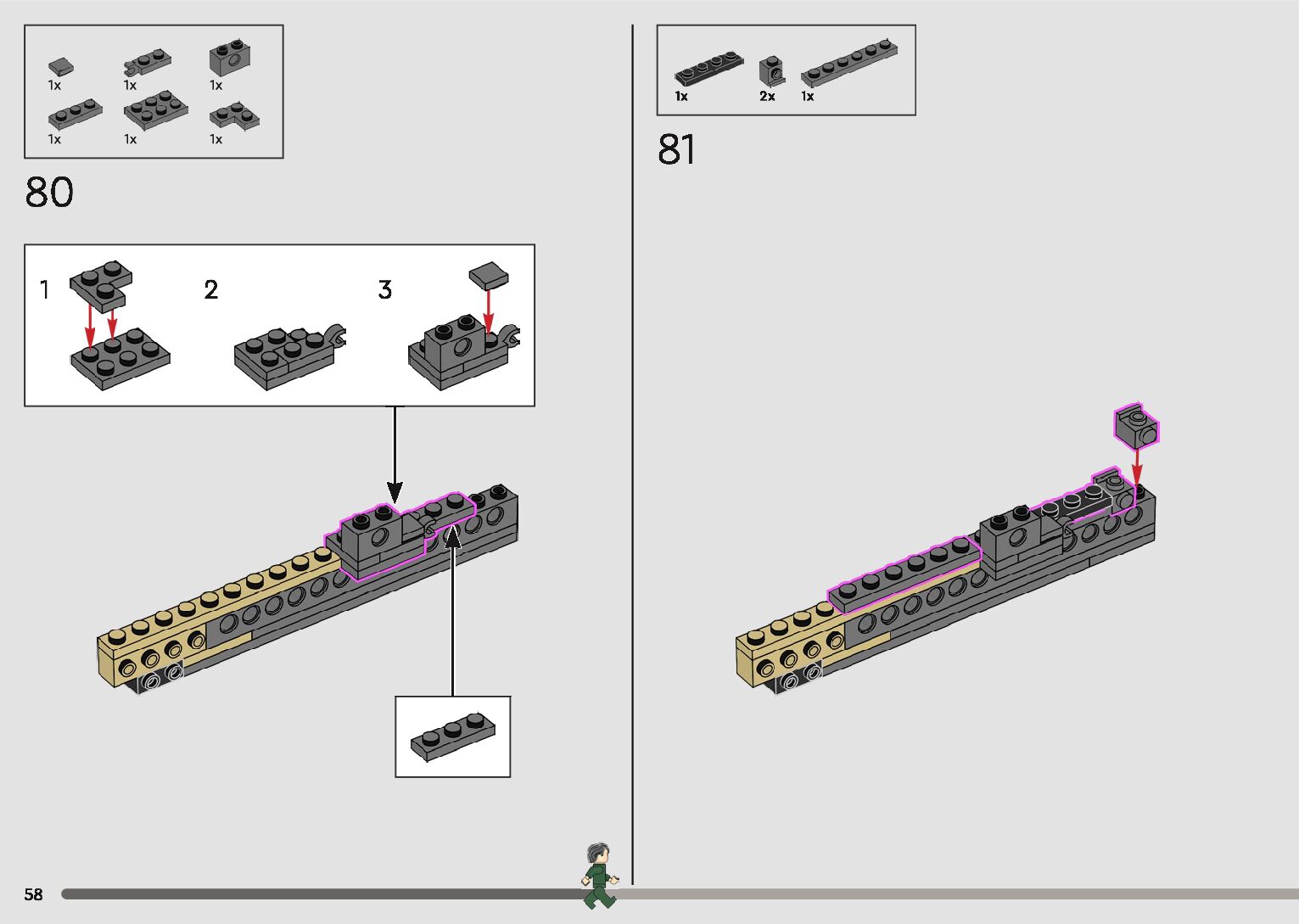 1x 1x 1x
1x 1x 1x

80

1

2

3

1x 2x 1x

81

58