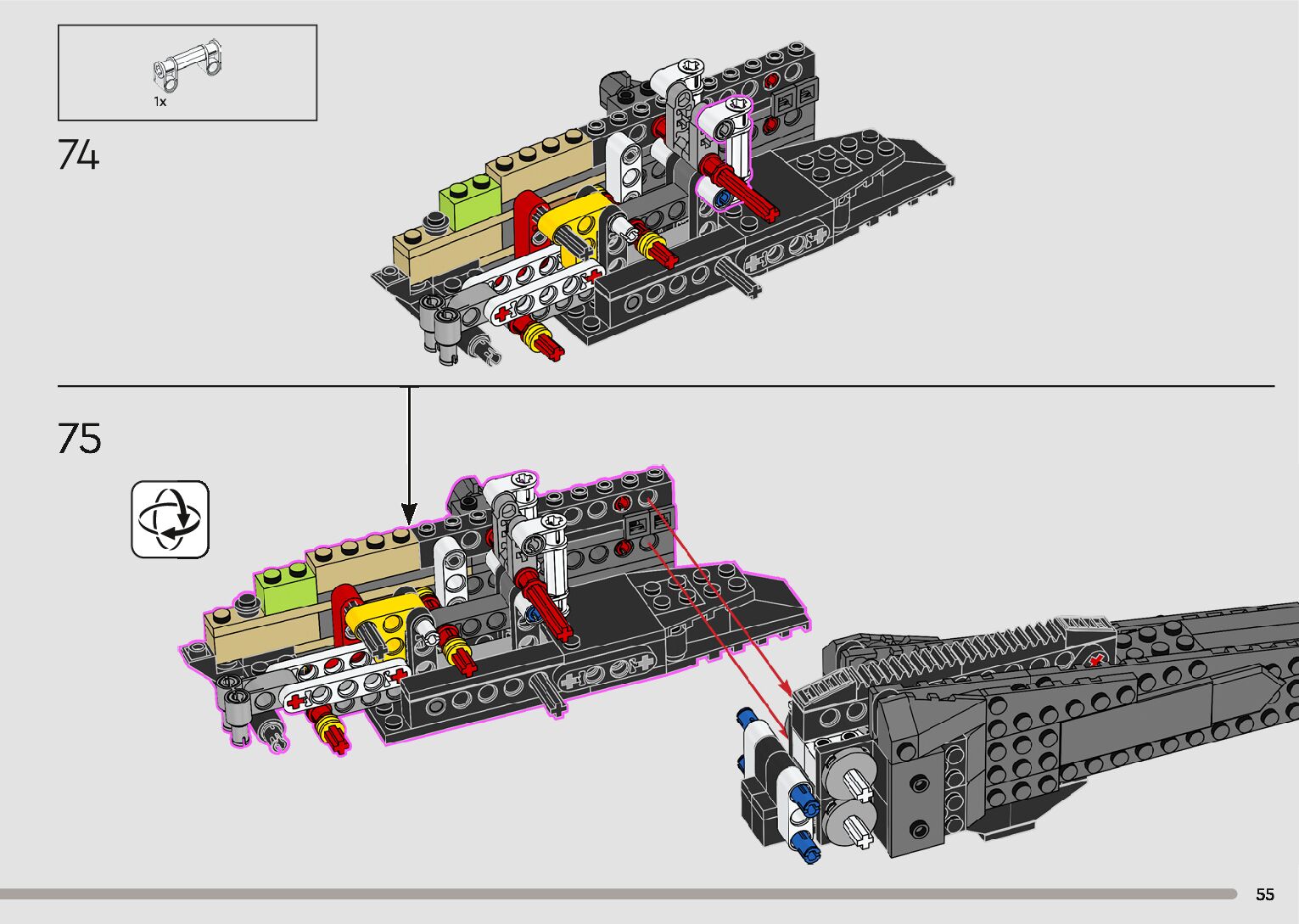 1x

74

75

55