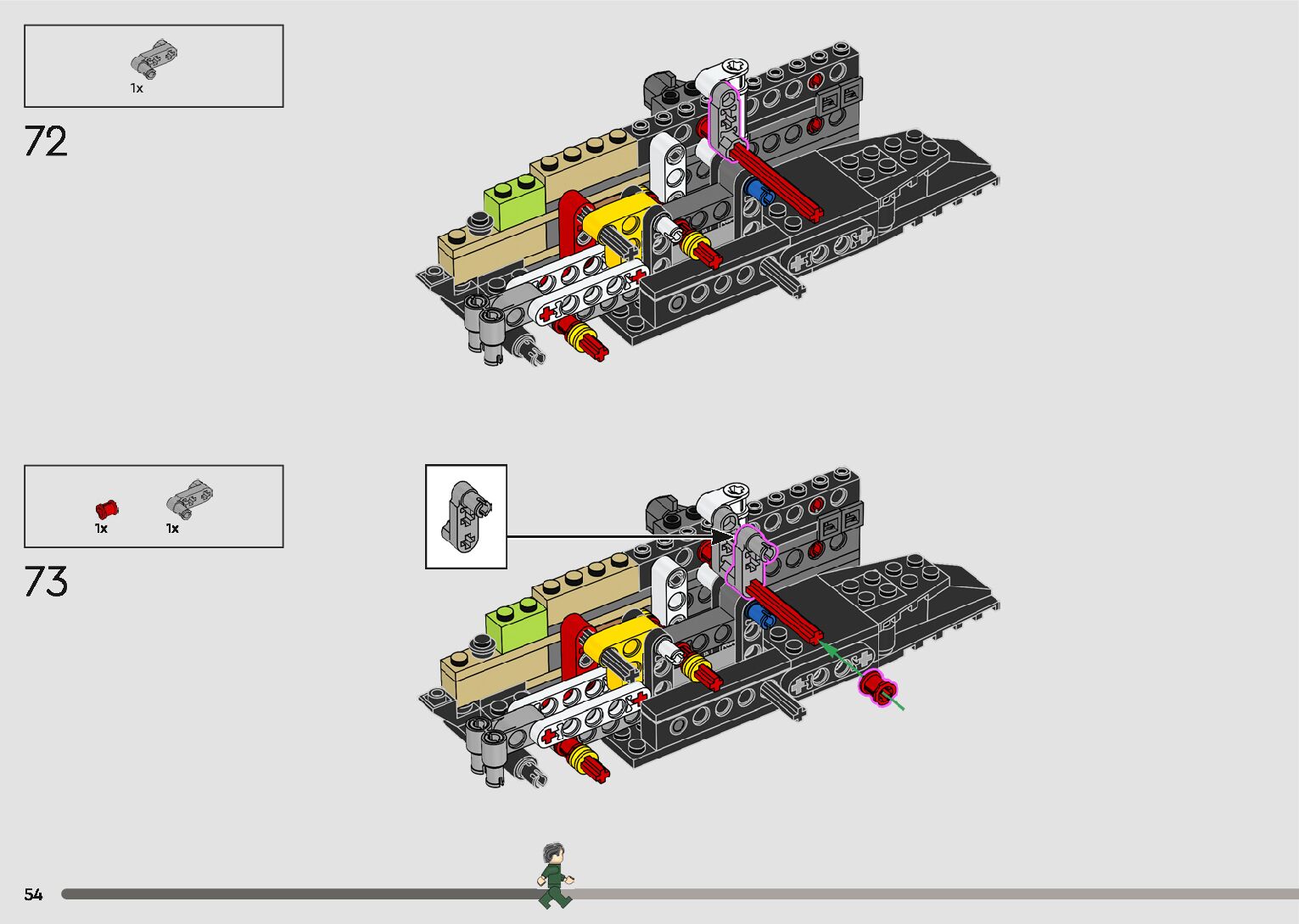 1x

72

1x 1x

73

54