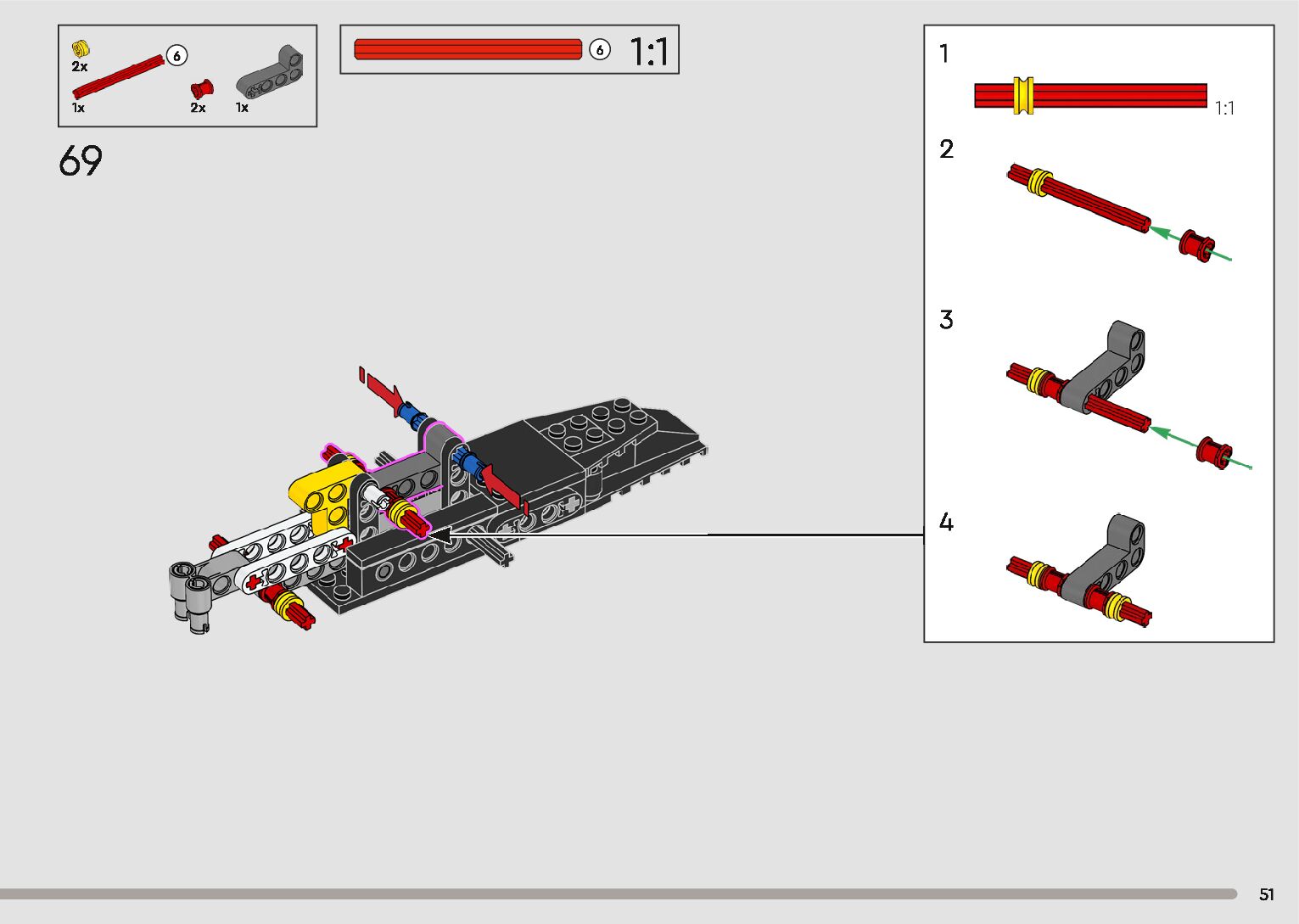 2x
6
1x
2x
1x

6
1:1

69

1
1:1
2
3
4

51