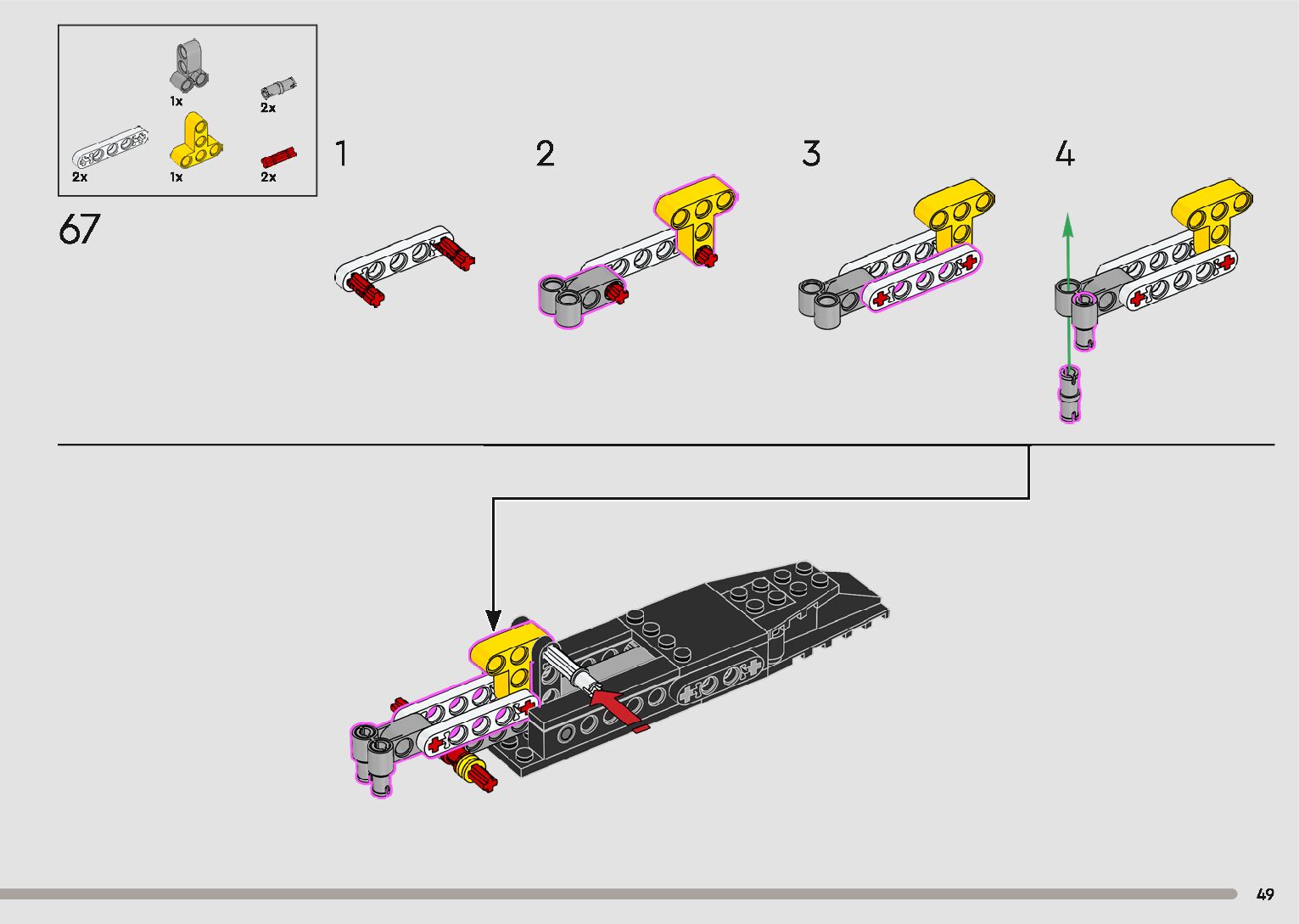 1x
2x
2x
1x
2x

67

1

2

3

4

49