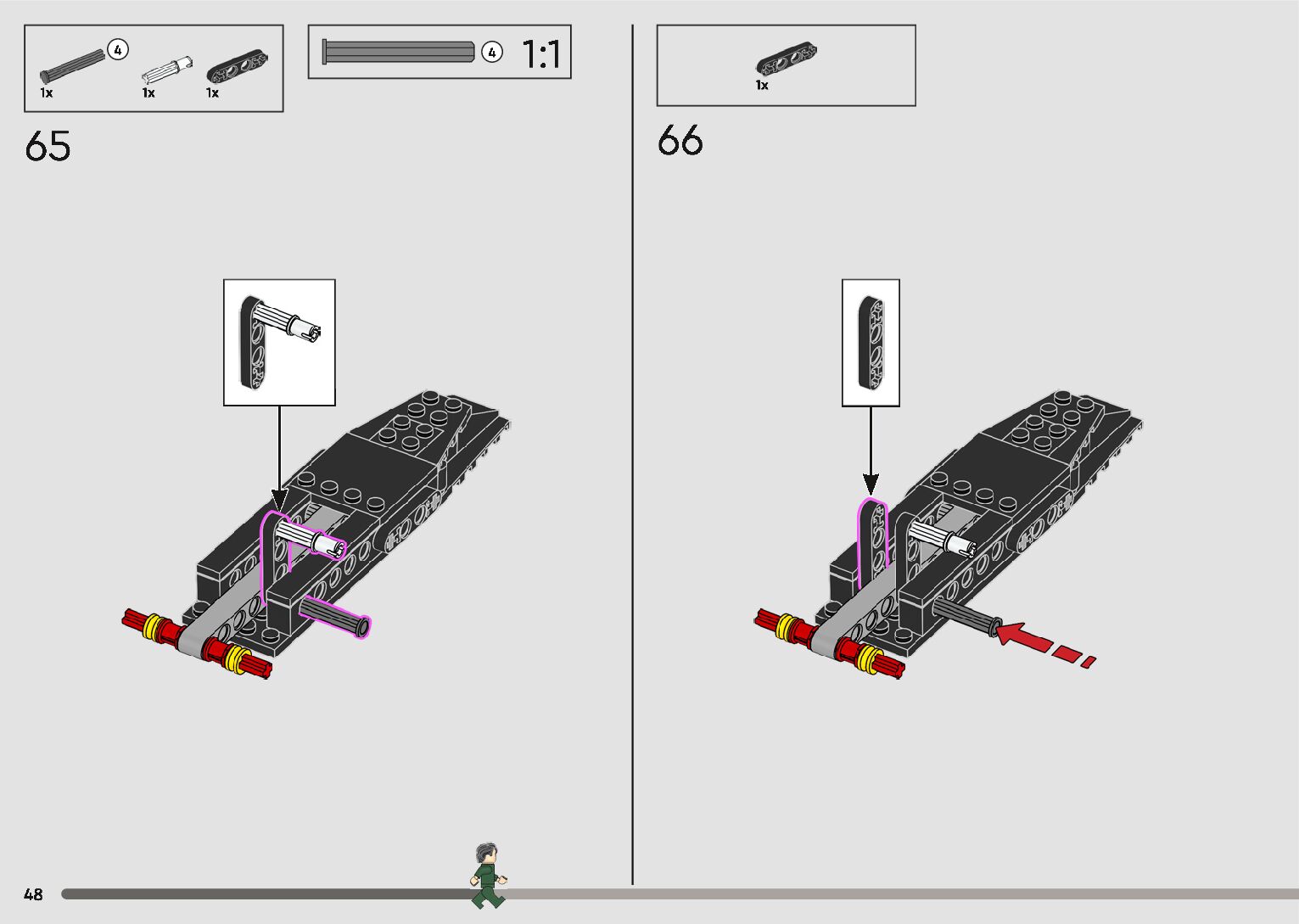 4
1x
1x
1x

4
1:1

65

1x

66

48