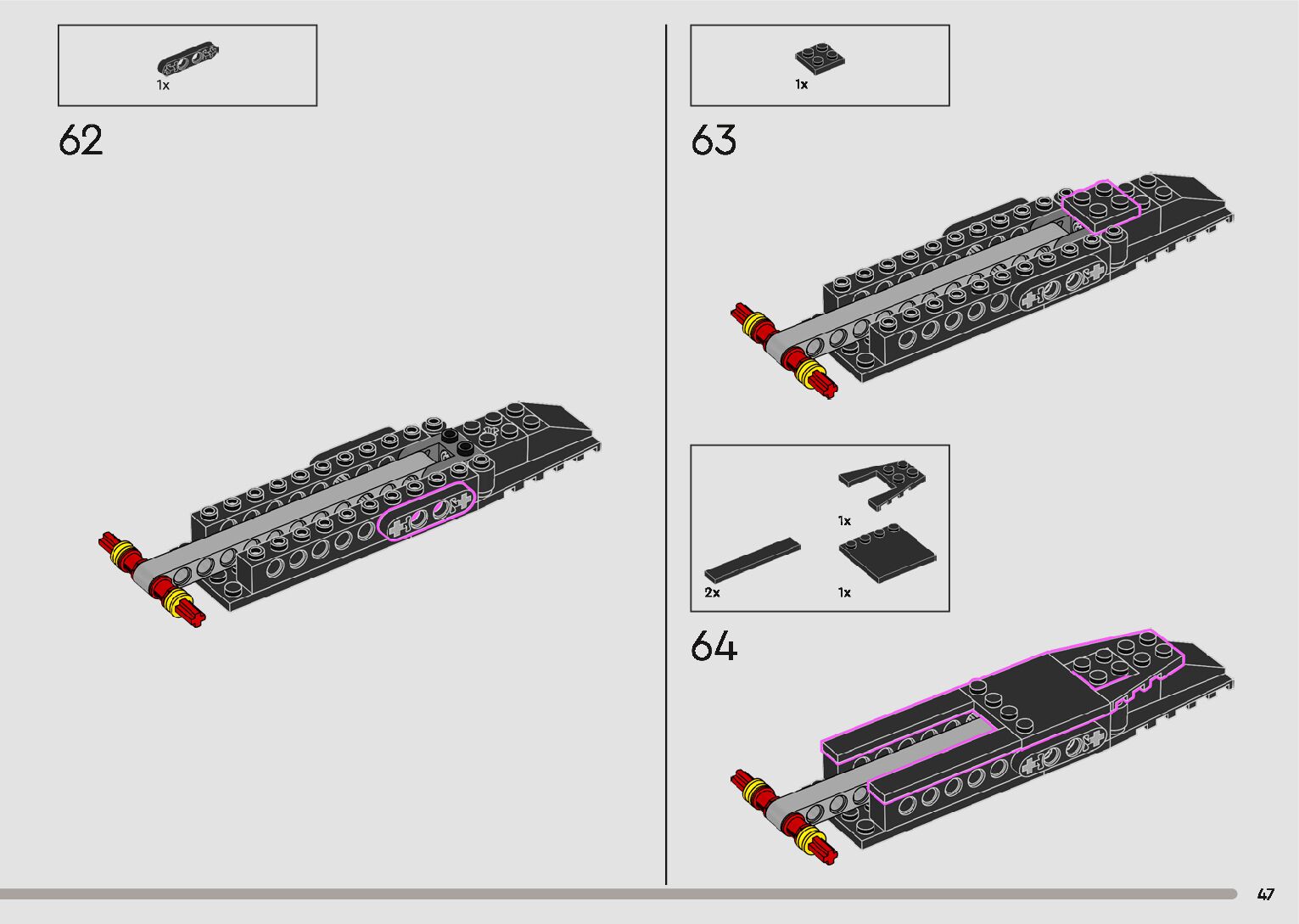 1x

62

1x

63

1x

2x

1x

64

47