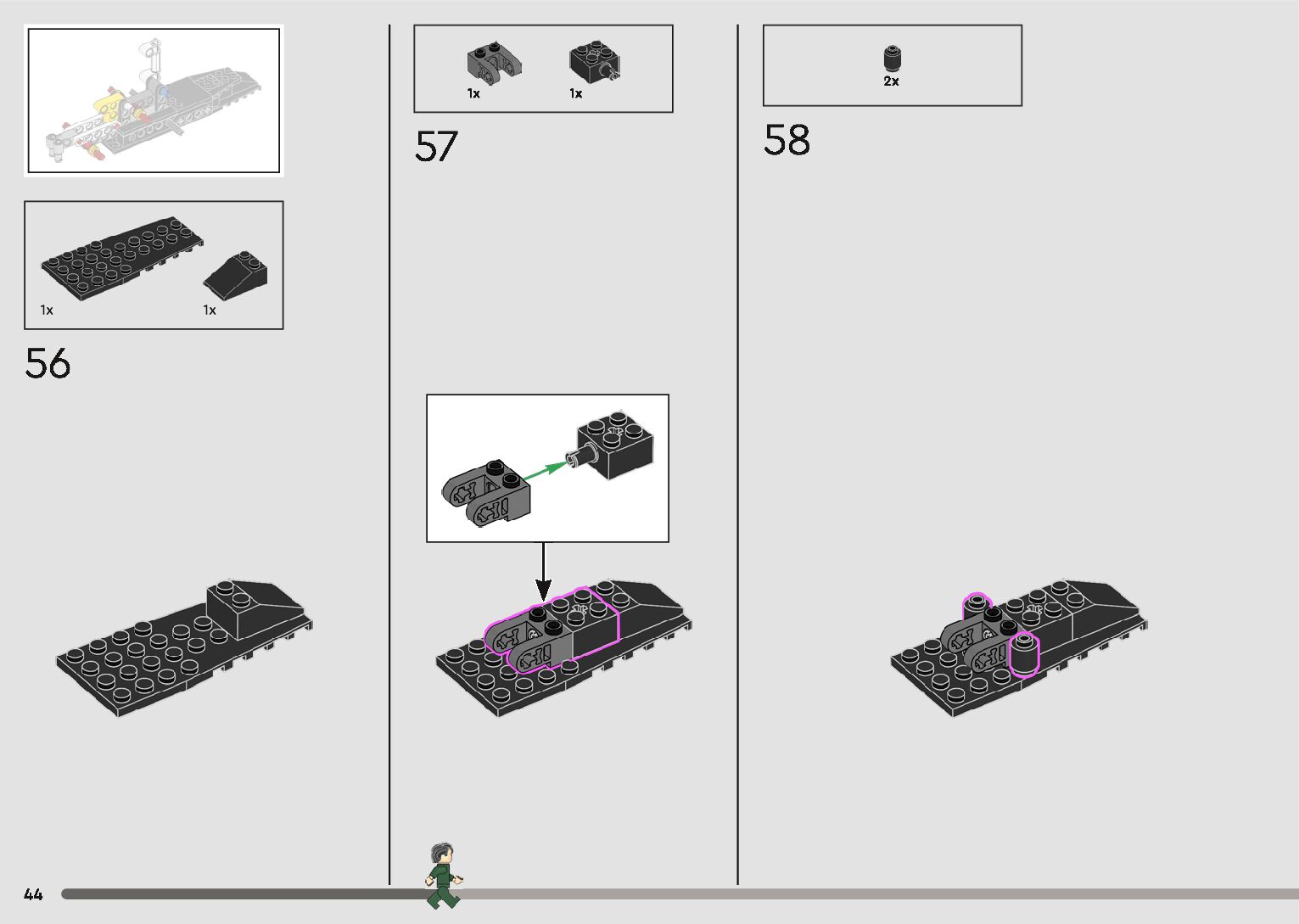 1x

1x

56

1x

1x

57

2x

58

44