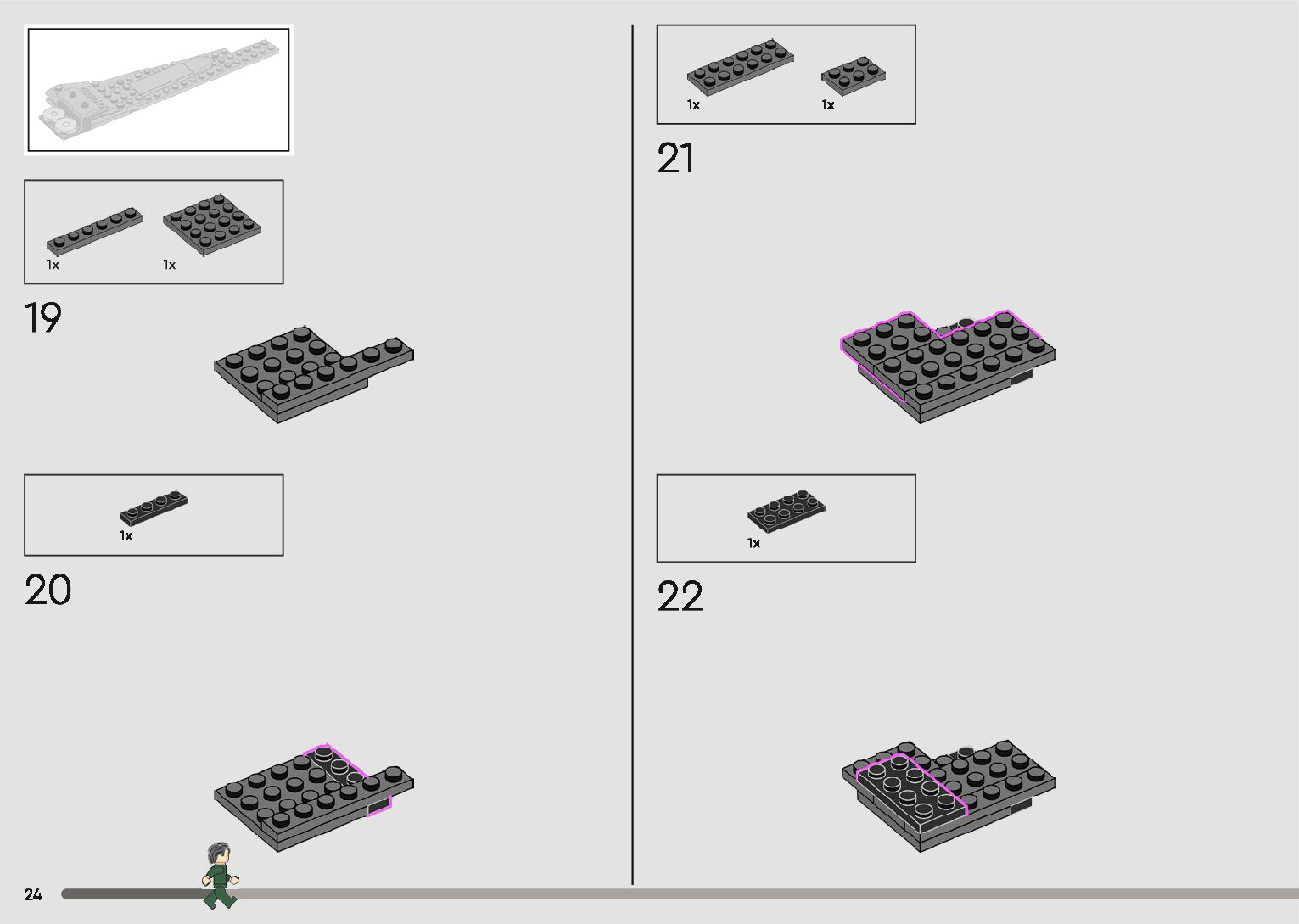 1x 1x

19

1x

20

1x 1x

21

1x

22

24