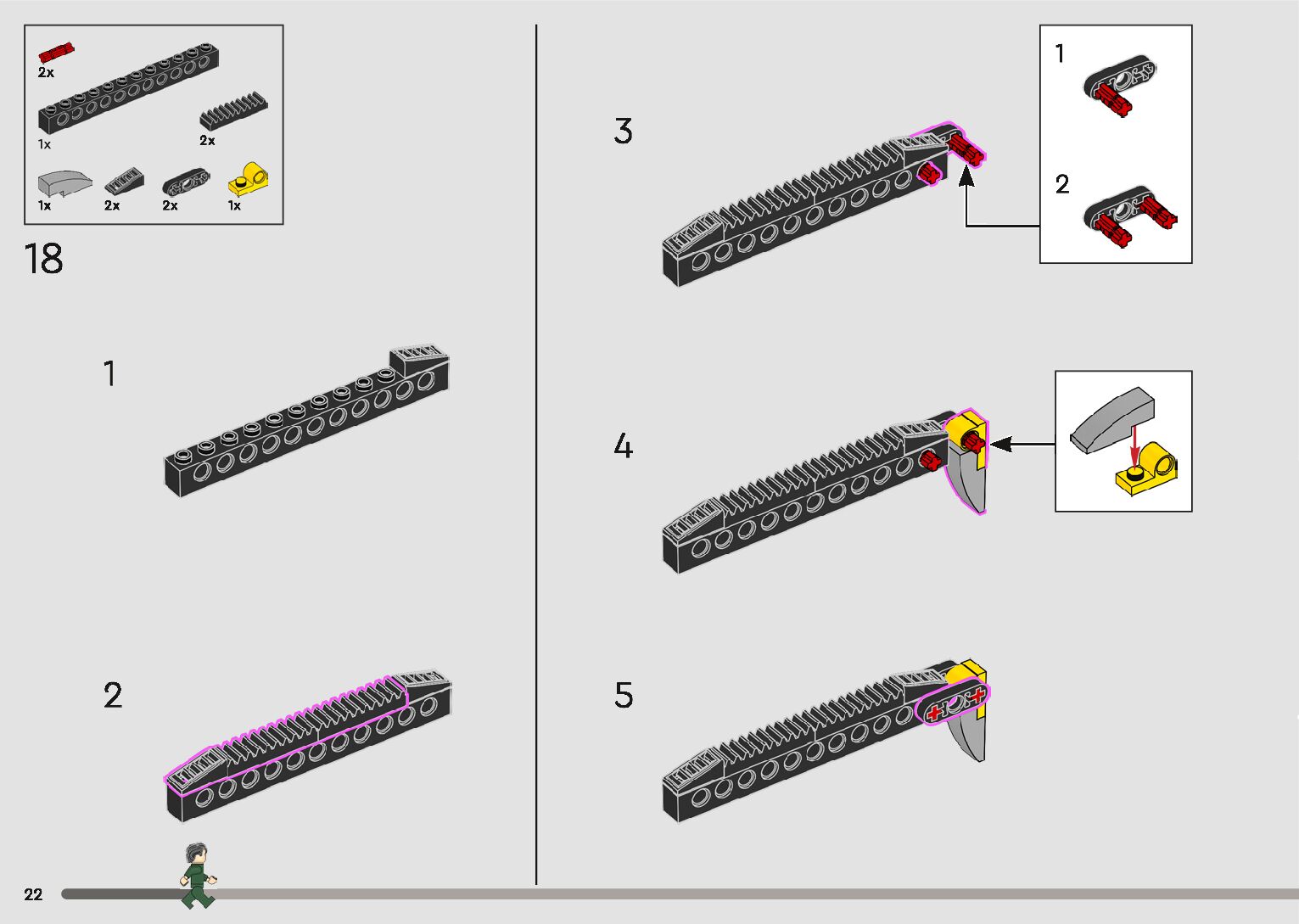 2x

1x

2x

1x 2x 2x 1x

18

1

2

3

1

2

4

5

22