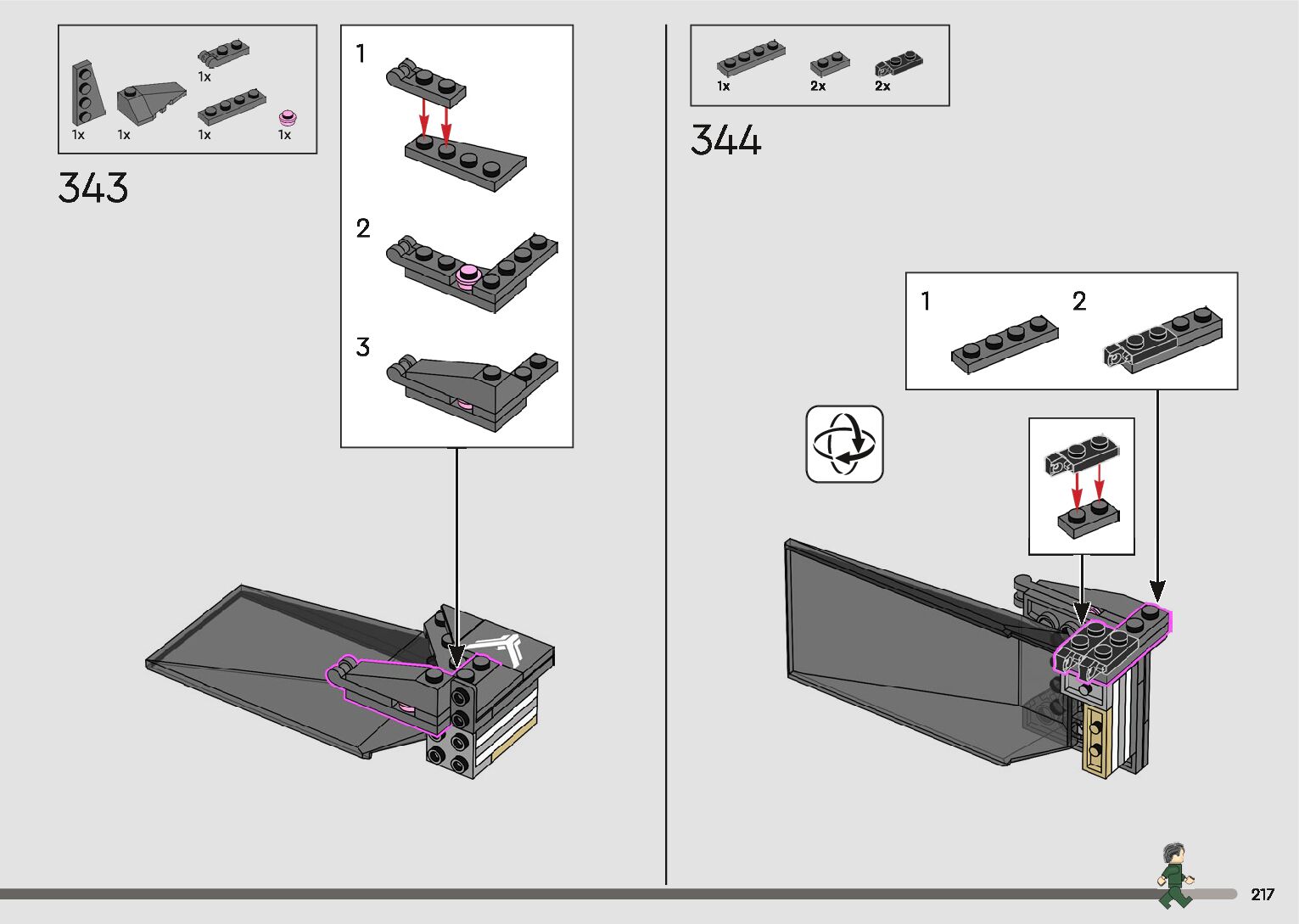 1x
1x 1x 1x 1x

343

1

2

3

1x 2x 2x

344

1 2

217