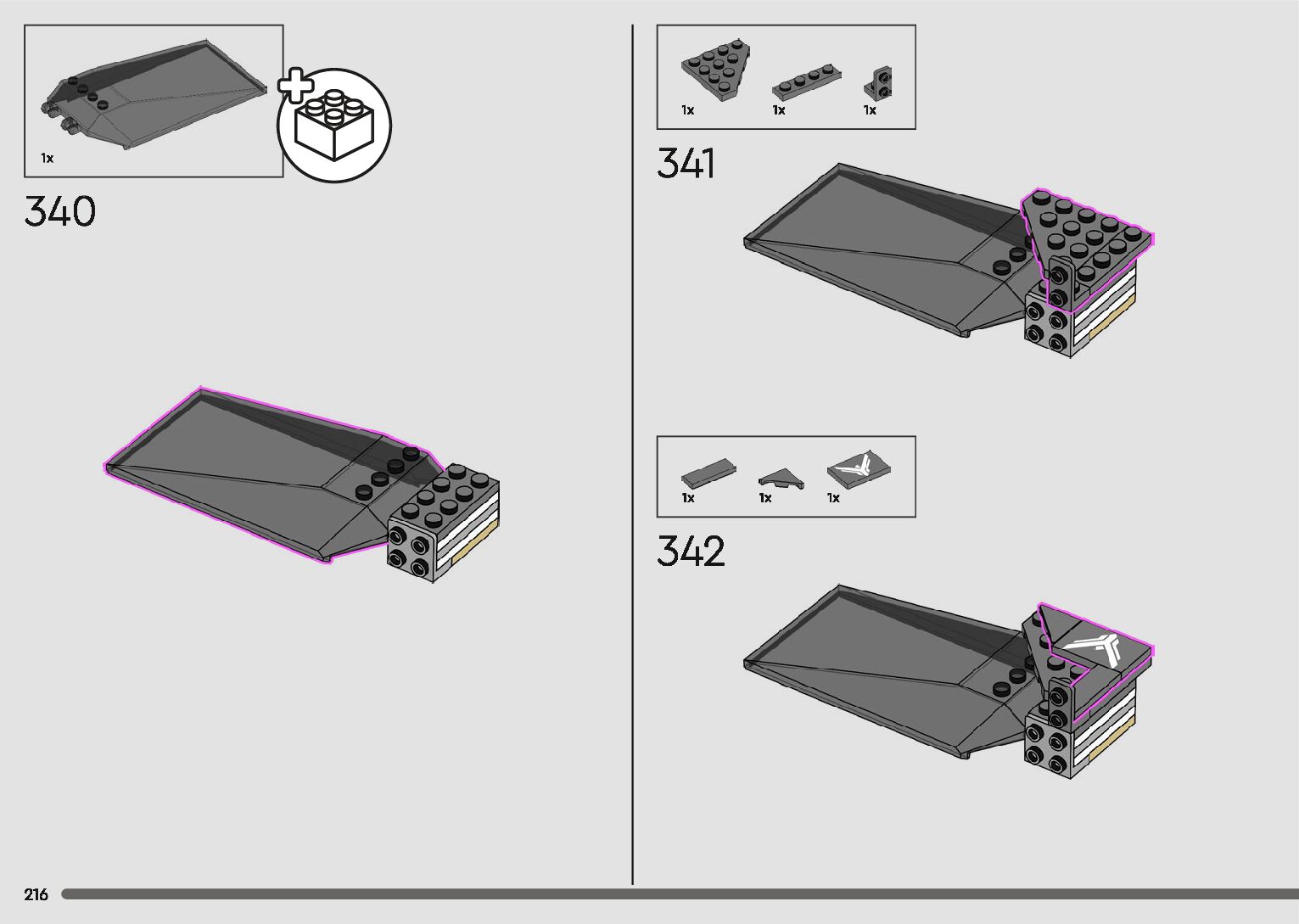 1x

340

1x 1x 1x

341

1x 1x 1x

342

216