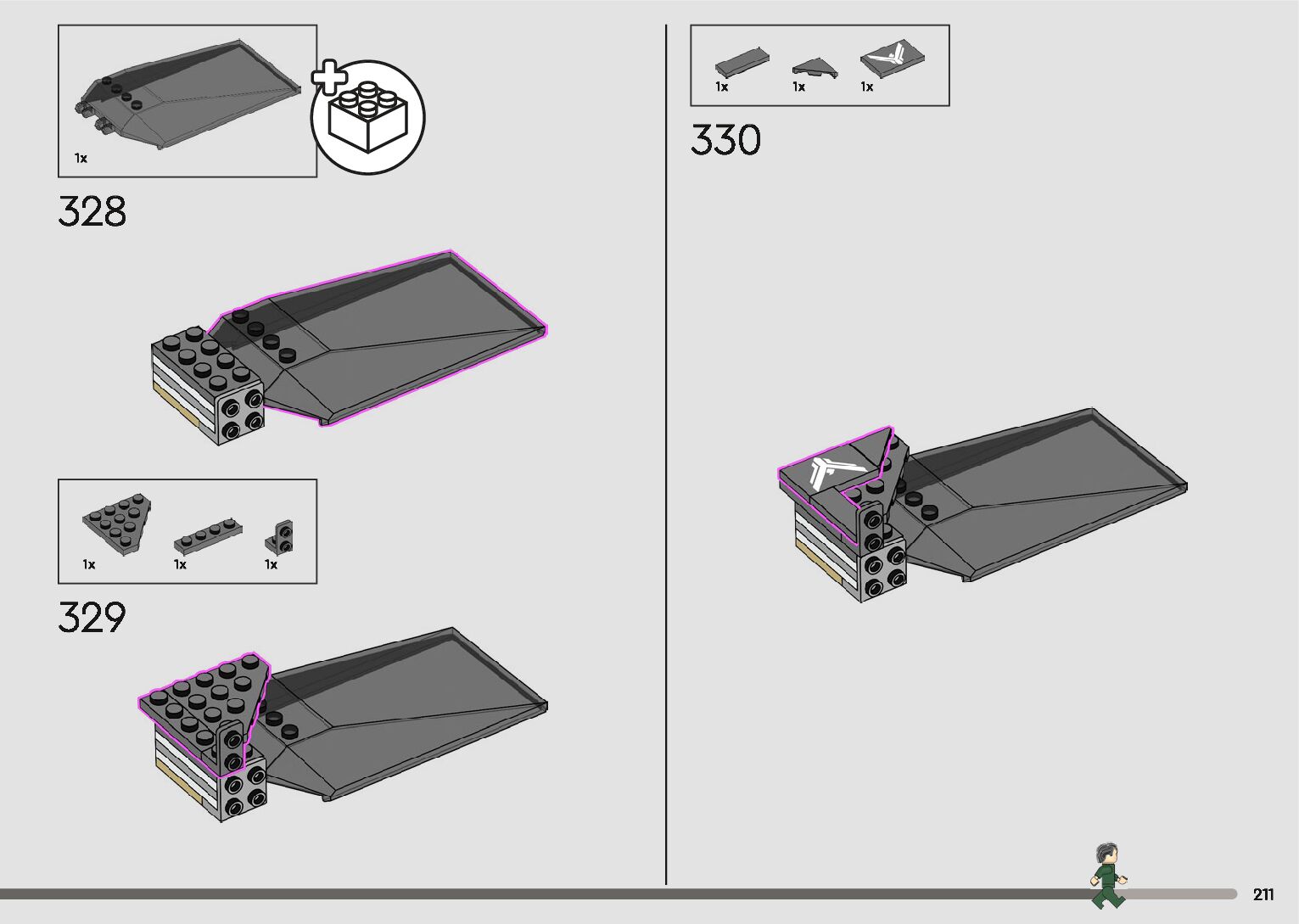 1x

328

1x

1x

1x

329

1x

1x

1x

330

211