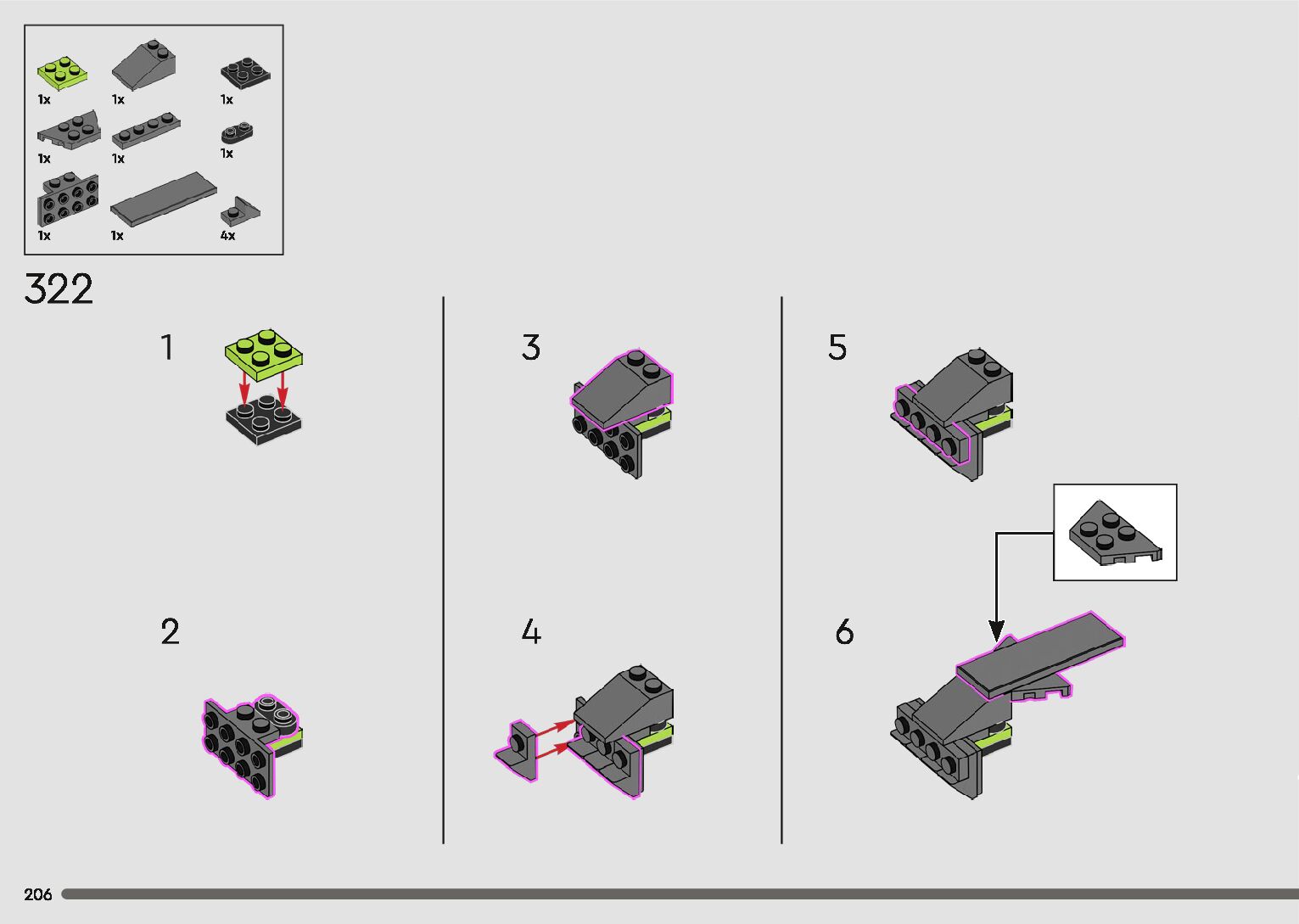 1x 1x 1x
1x 1x 1x
1x 1x 4x

322

1

2

3

4

5

6

206