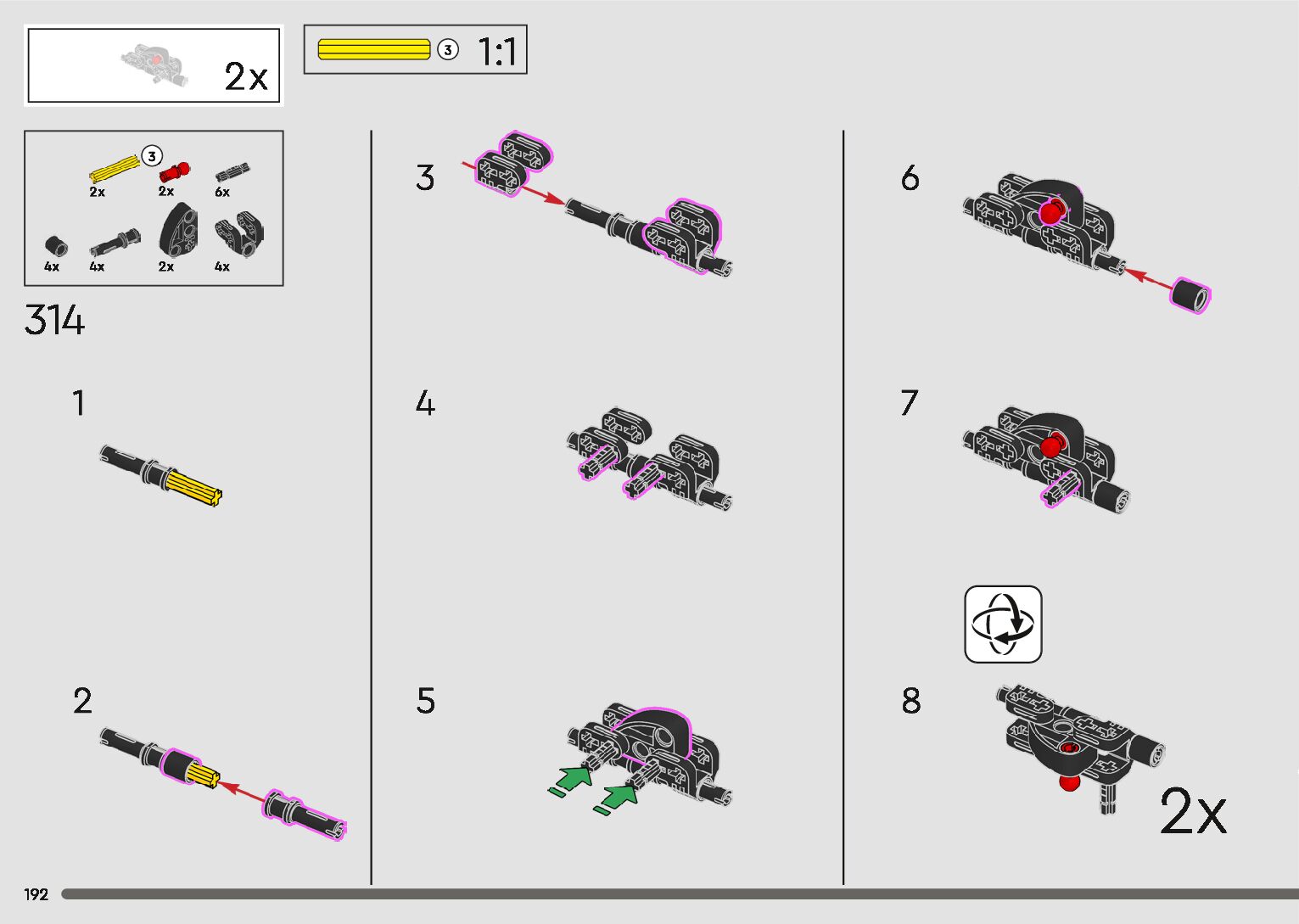 2x

3 1:1

3
2x 2x 6x
4x 4x 2x 4x

314

1

2

3

4

5

6

7

8

2x

192