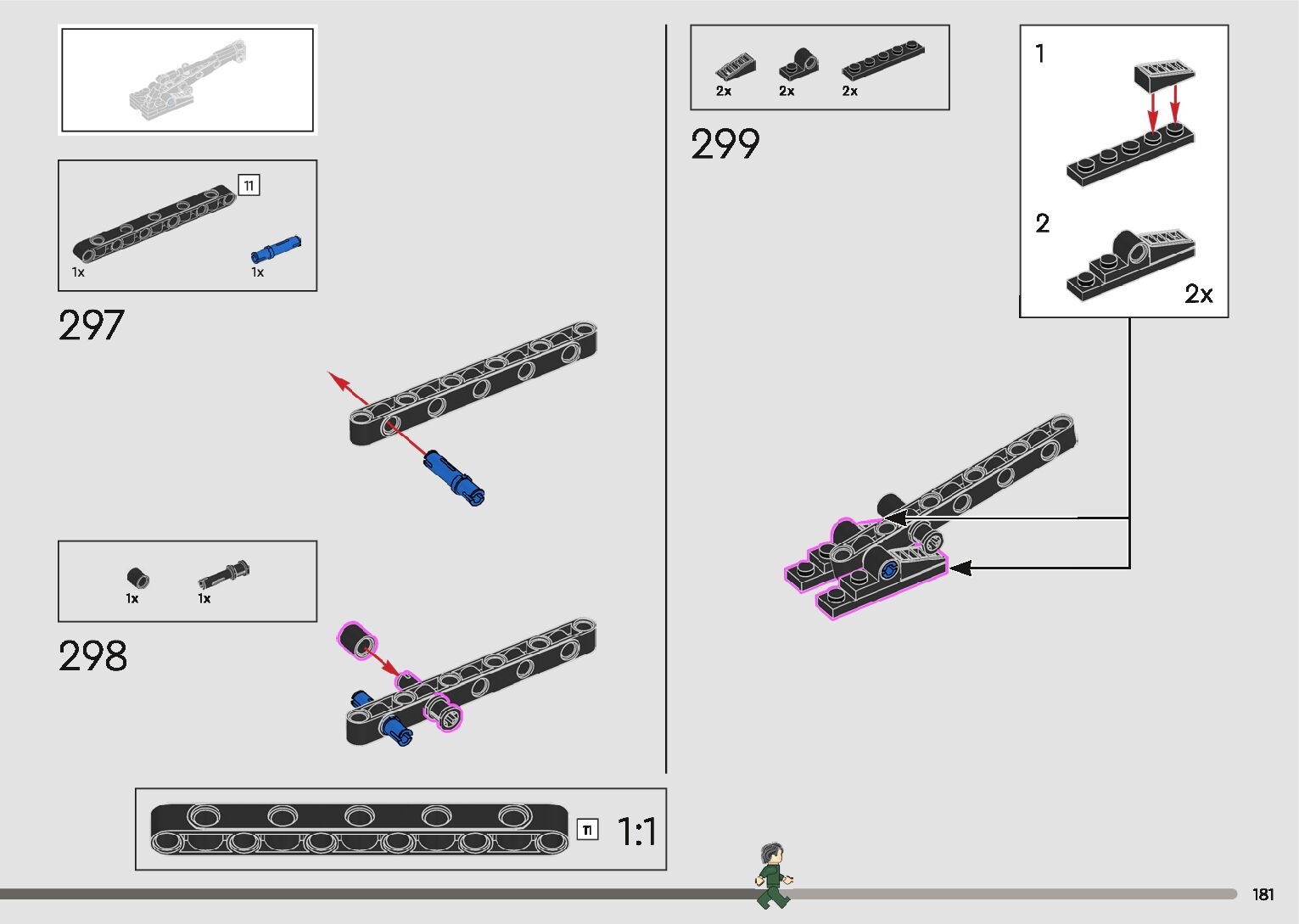 11

1x

1x

297

1x

1x

298

11

1:1

2x

2x

2x

299

1

2

2x

181