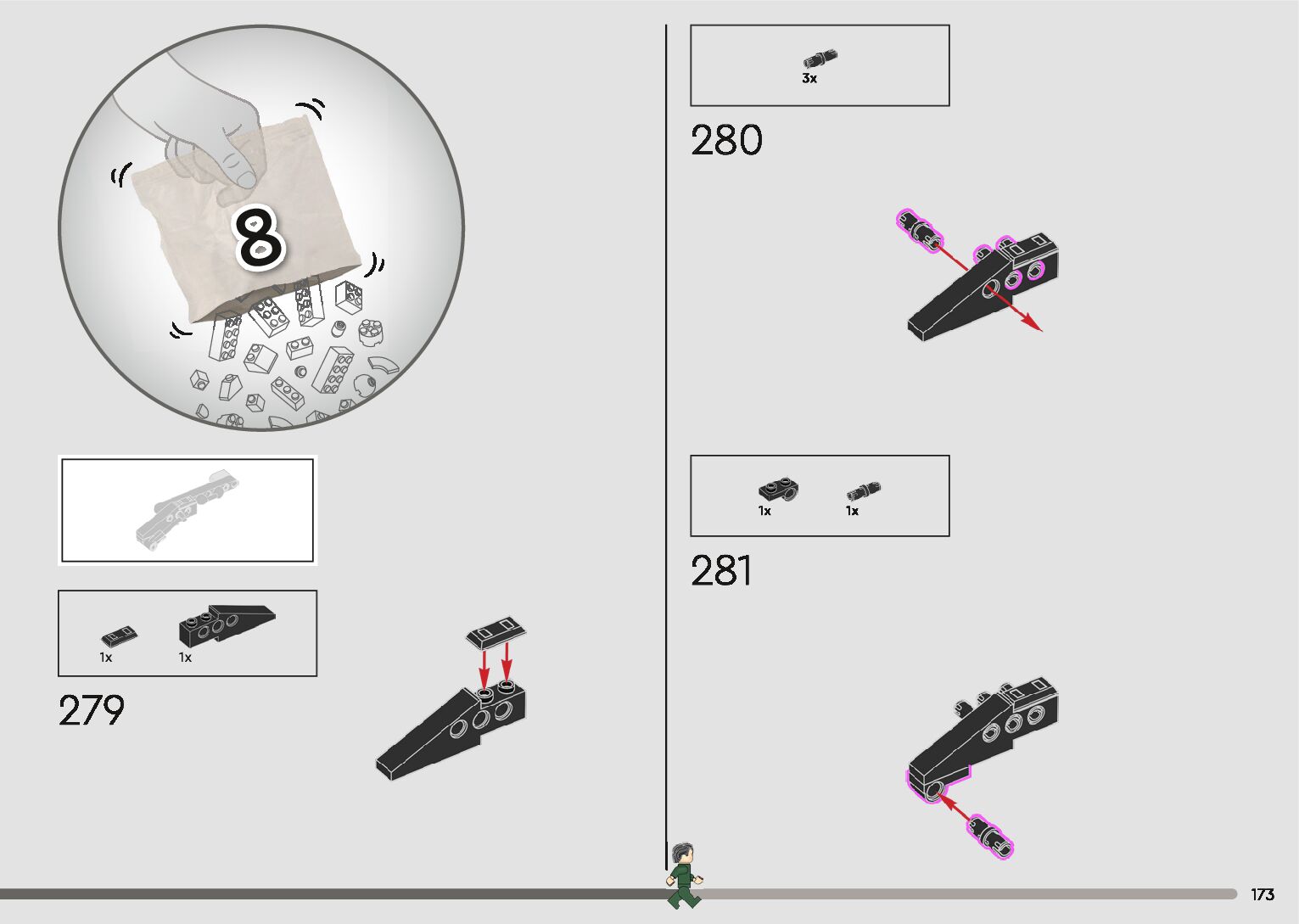 8

1x
1x

279

3x

280

1x
1x

281

173