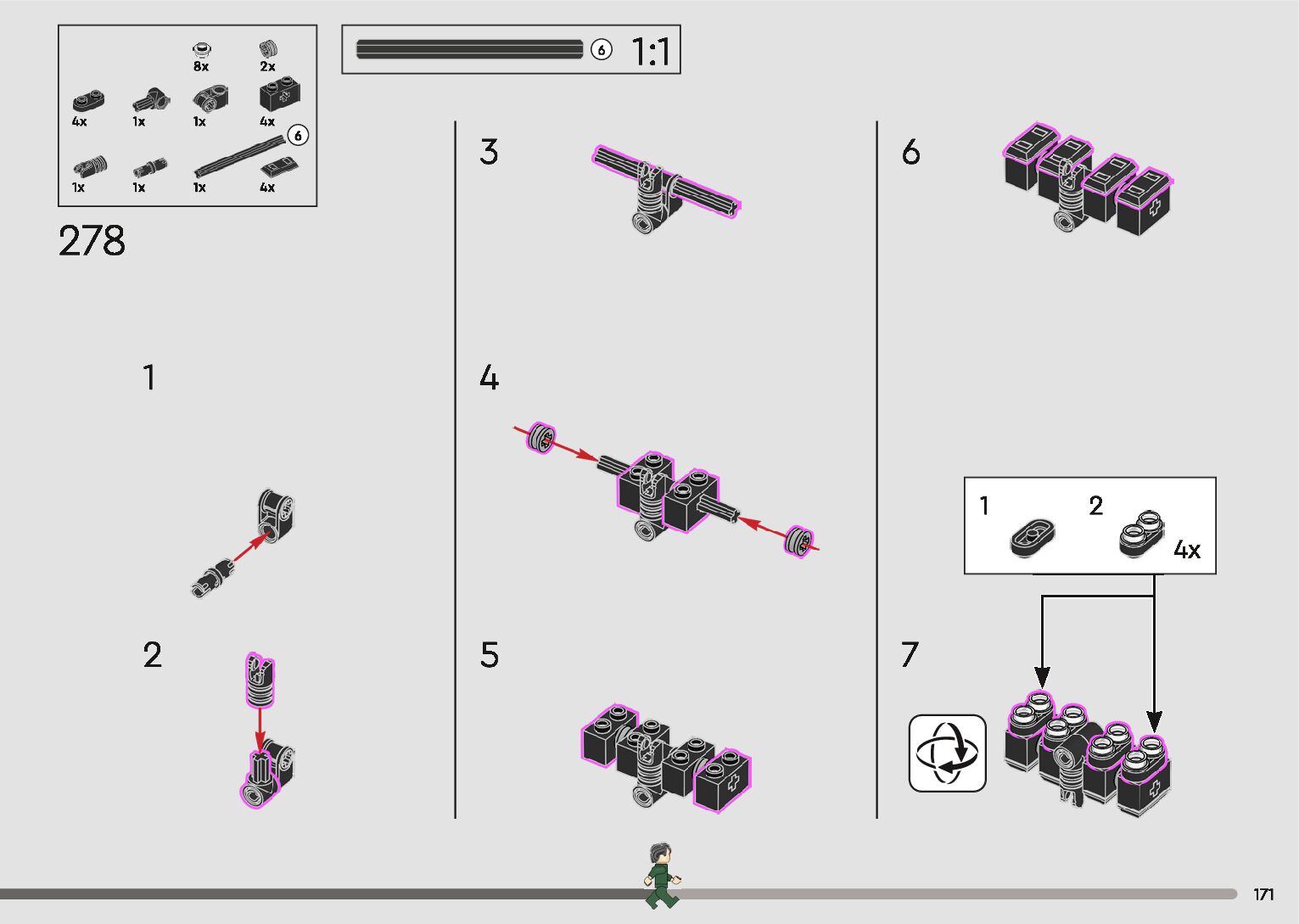 8x 2x
4x 1x 1x 4x
6
1x 1x 1x 4x

6 1:1

278

1

2

3

4

5

6

1 2
4x

7

171