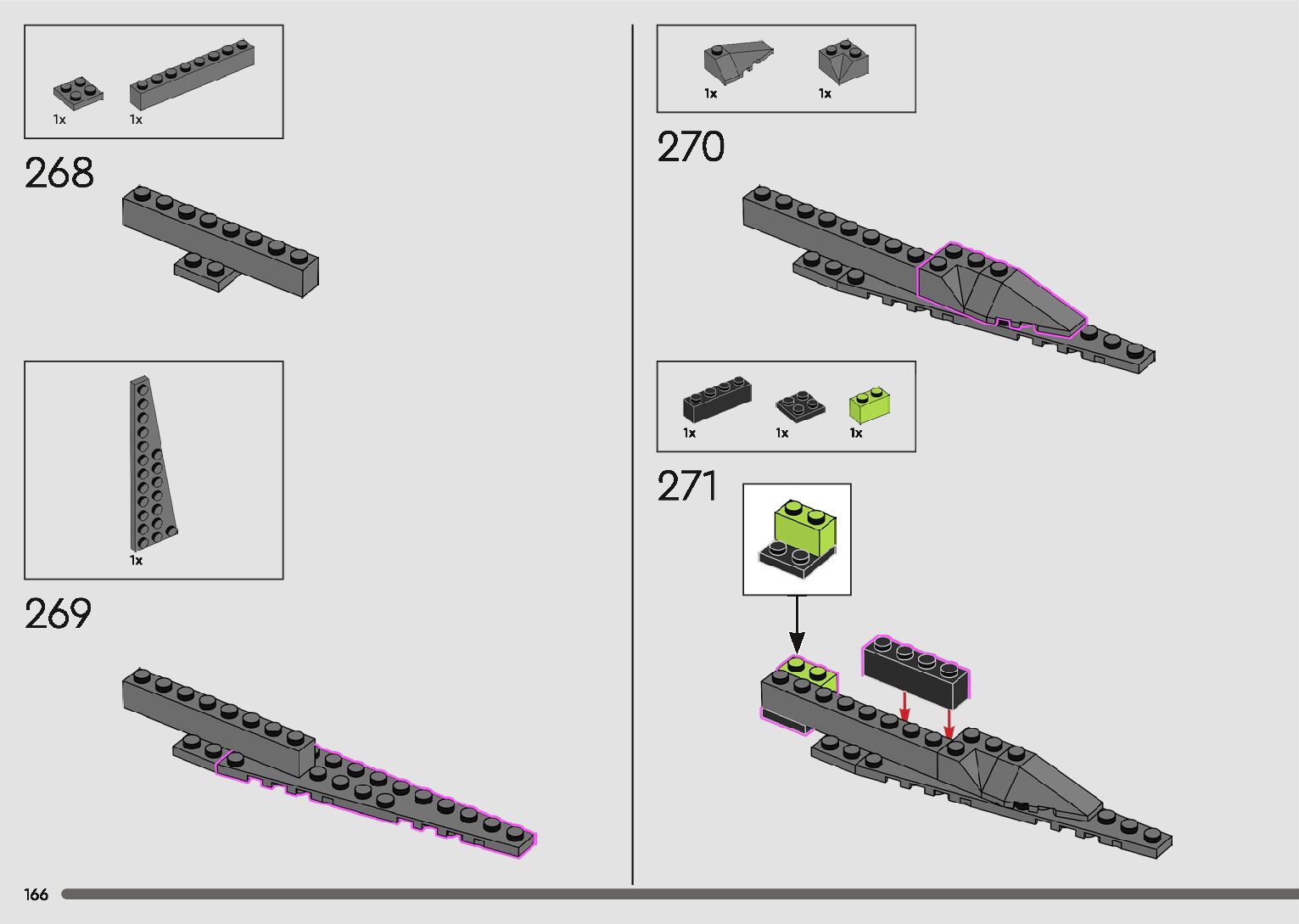 1x 1x

268

1x

269

1x 1x

270

1x 1x 1x

271

166