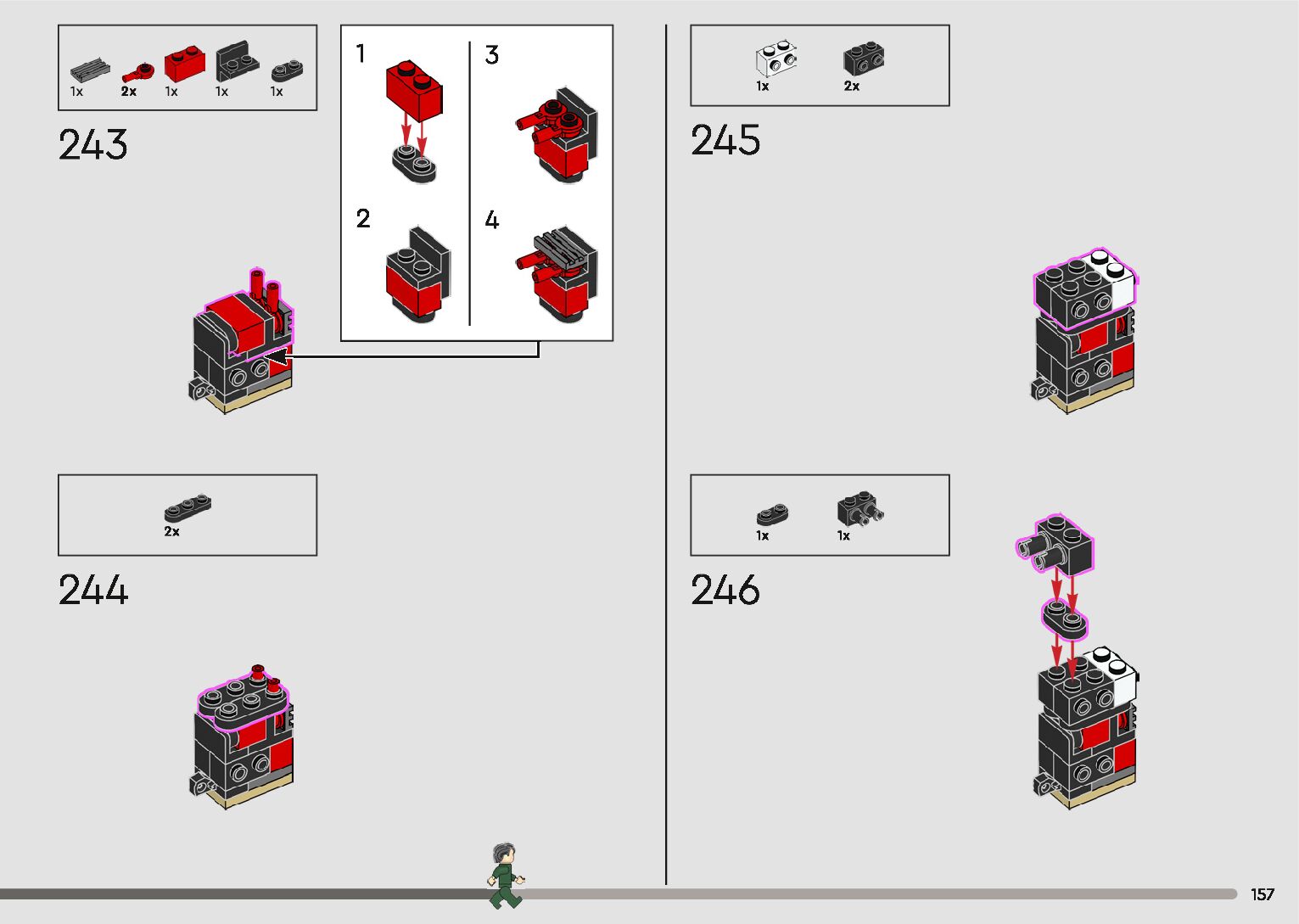 1x 2x 1x 1x 1x

243

1

2

3

4

2x

244

1x 2x

245

1x 1x

246

157