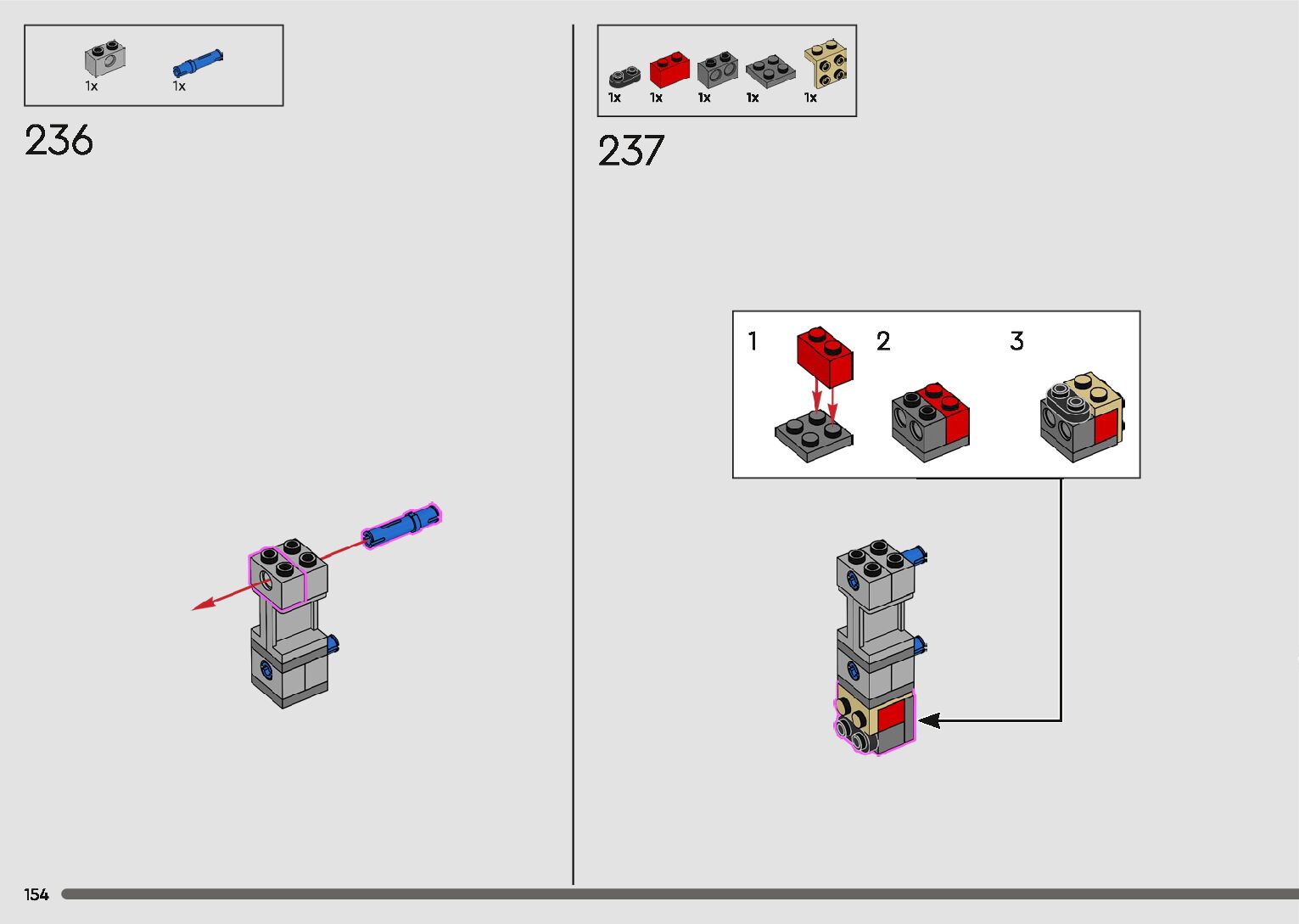 1x 1x

236

1x 1x 1x 1x 1x

237

1 2 3

154