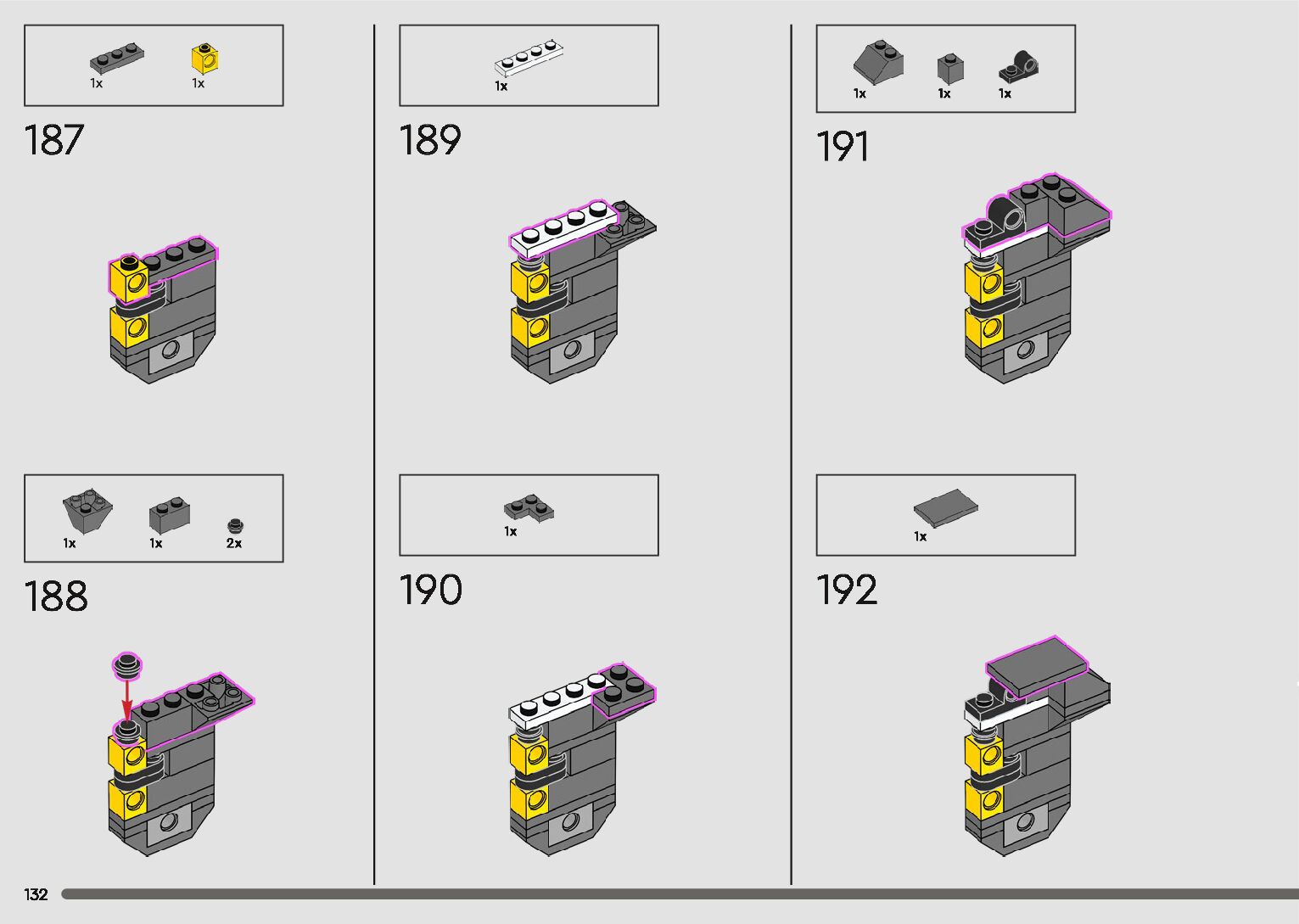 1x 1x

187

1x 1x 2x

188

1x

189

1x

190

1x 1x 1x

191

1x

192

132