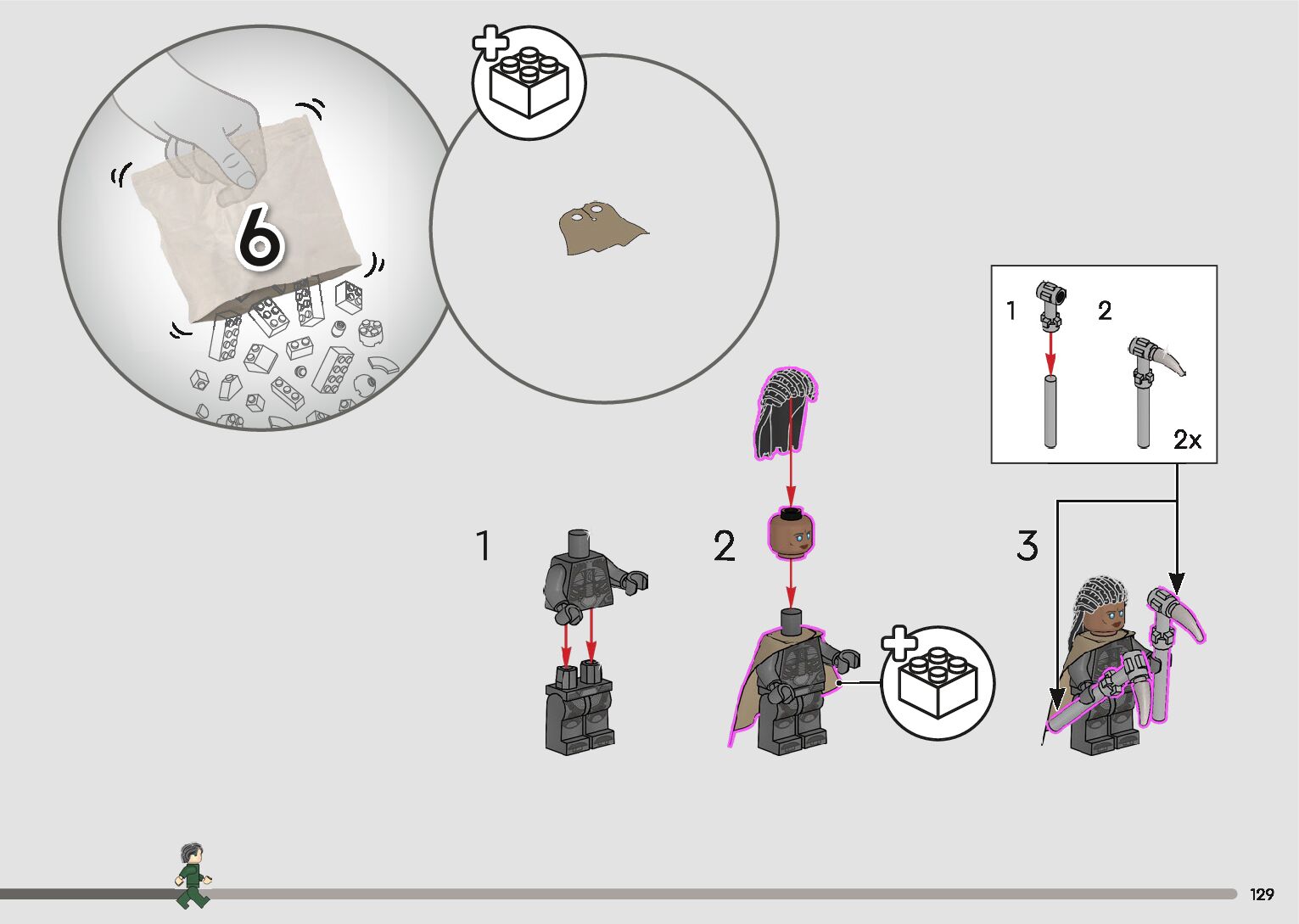 6

1 2

2x

1

2

3

129