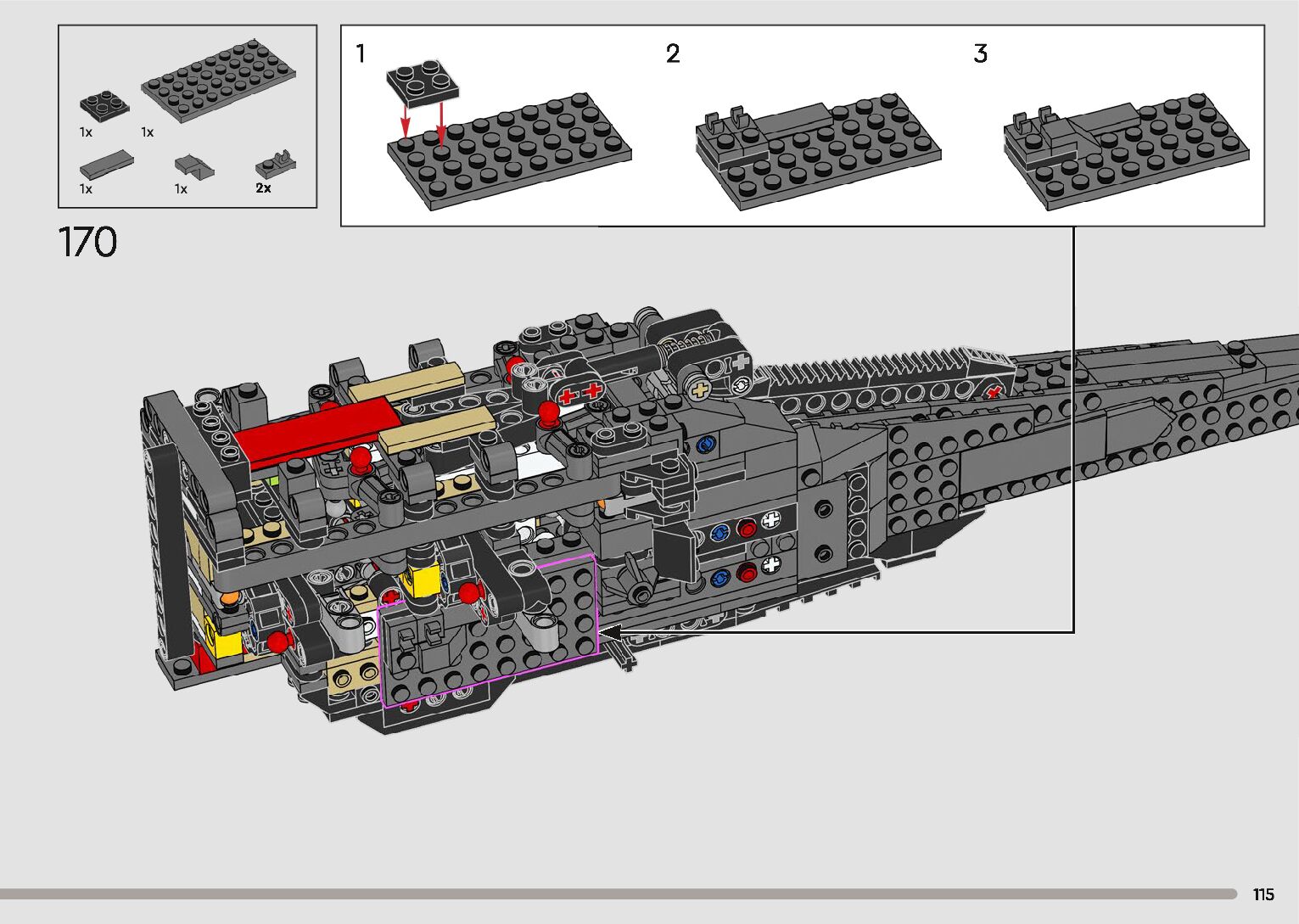 1x
1x
1x
1x
2x

170

1
2
3

115