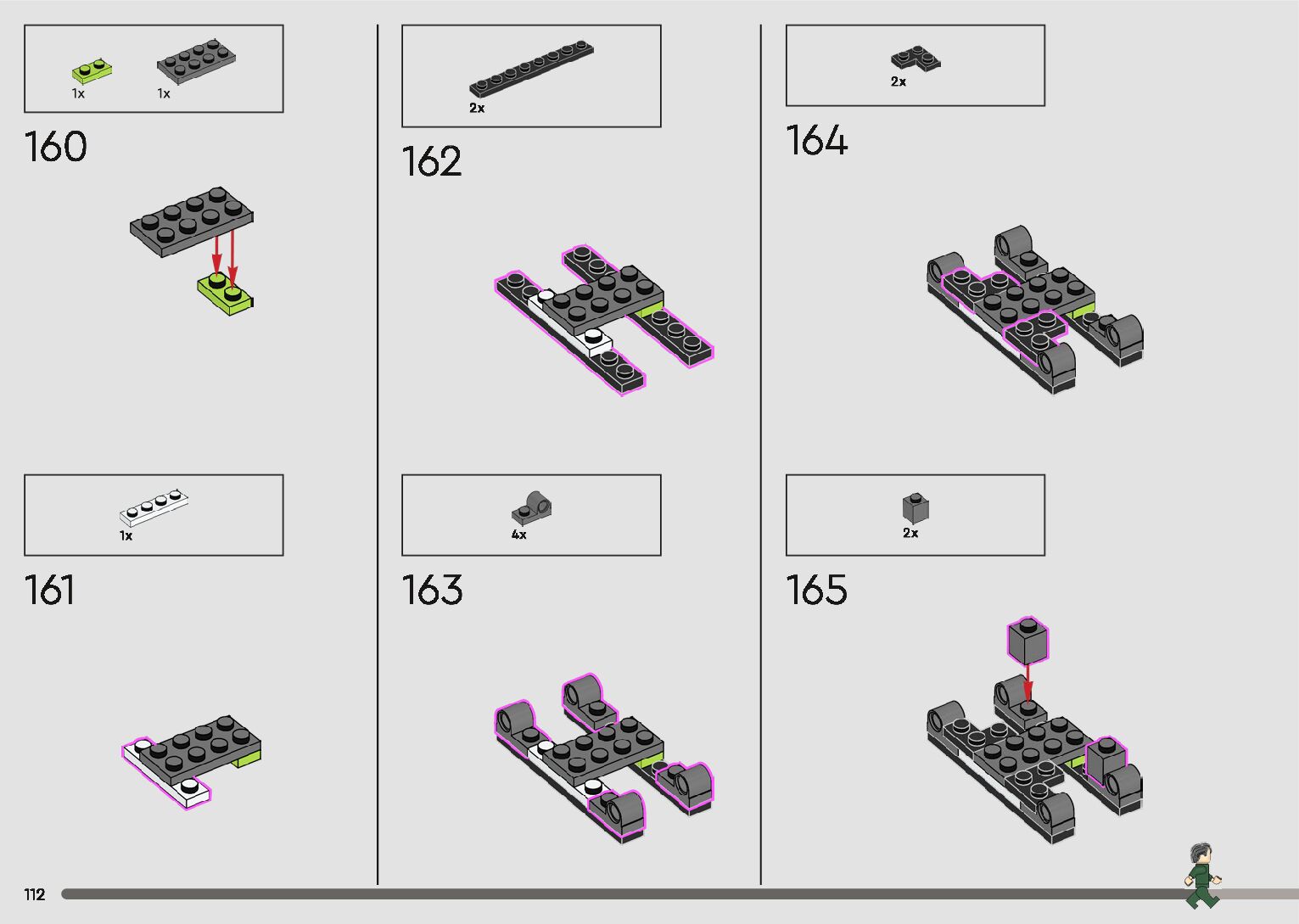 1x 1x

160

1x

161

2x

162

4x

163

2x

164

2x

165

112