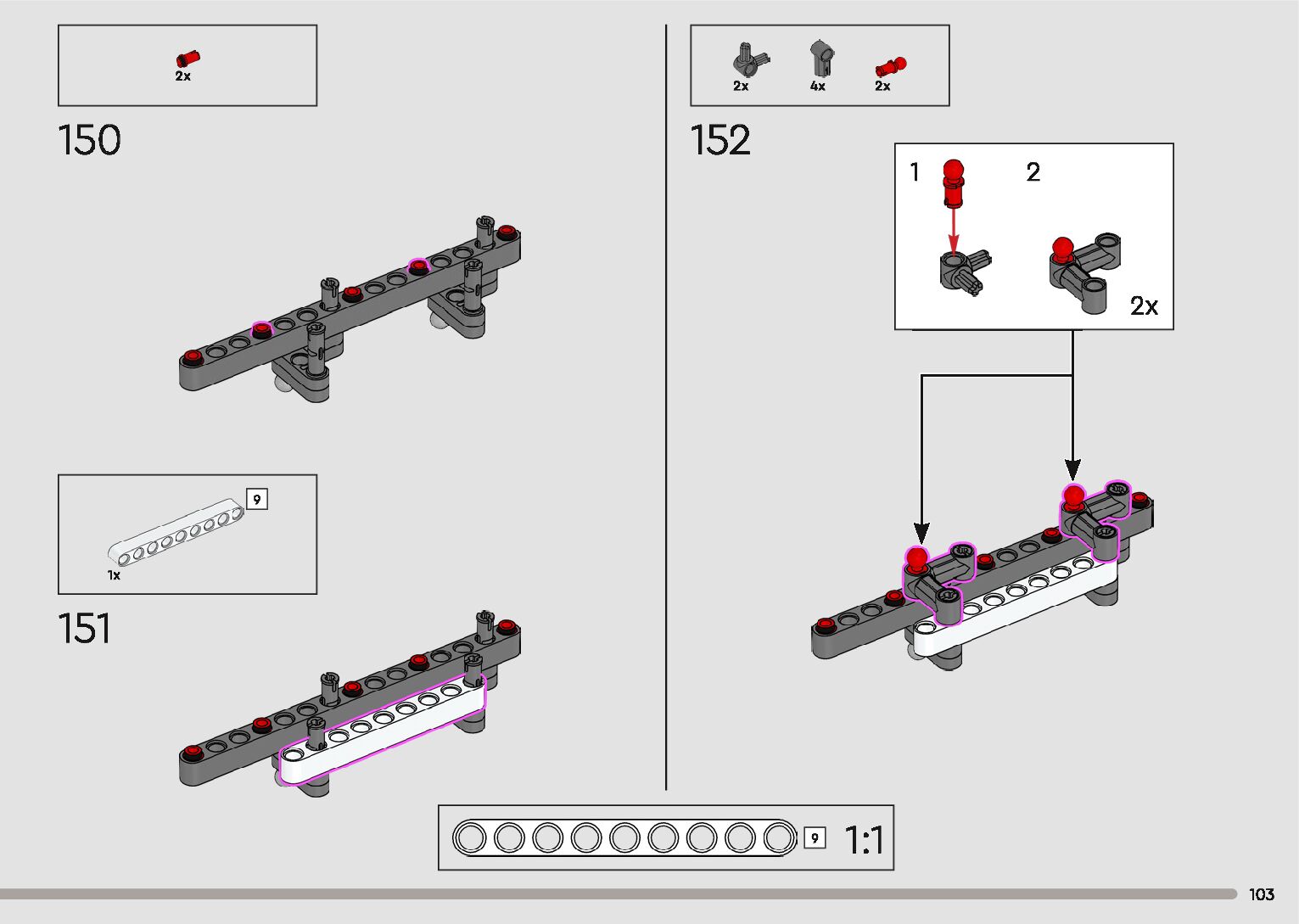 2x

150

9

1x

151

2x 4x 2x

152

1

2

2x

9 1:1

103