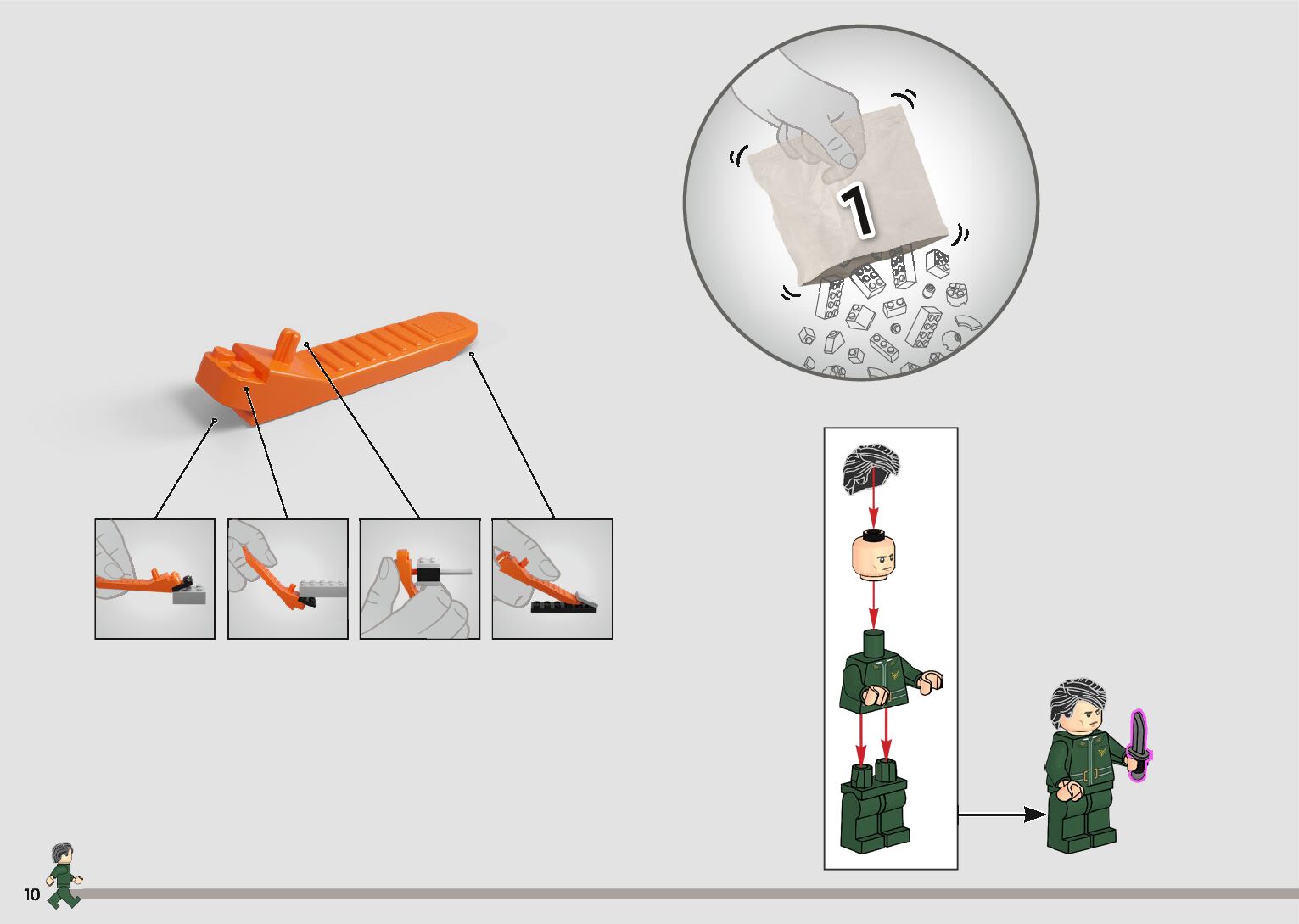 1

10