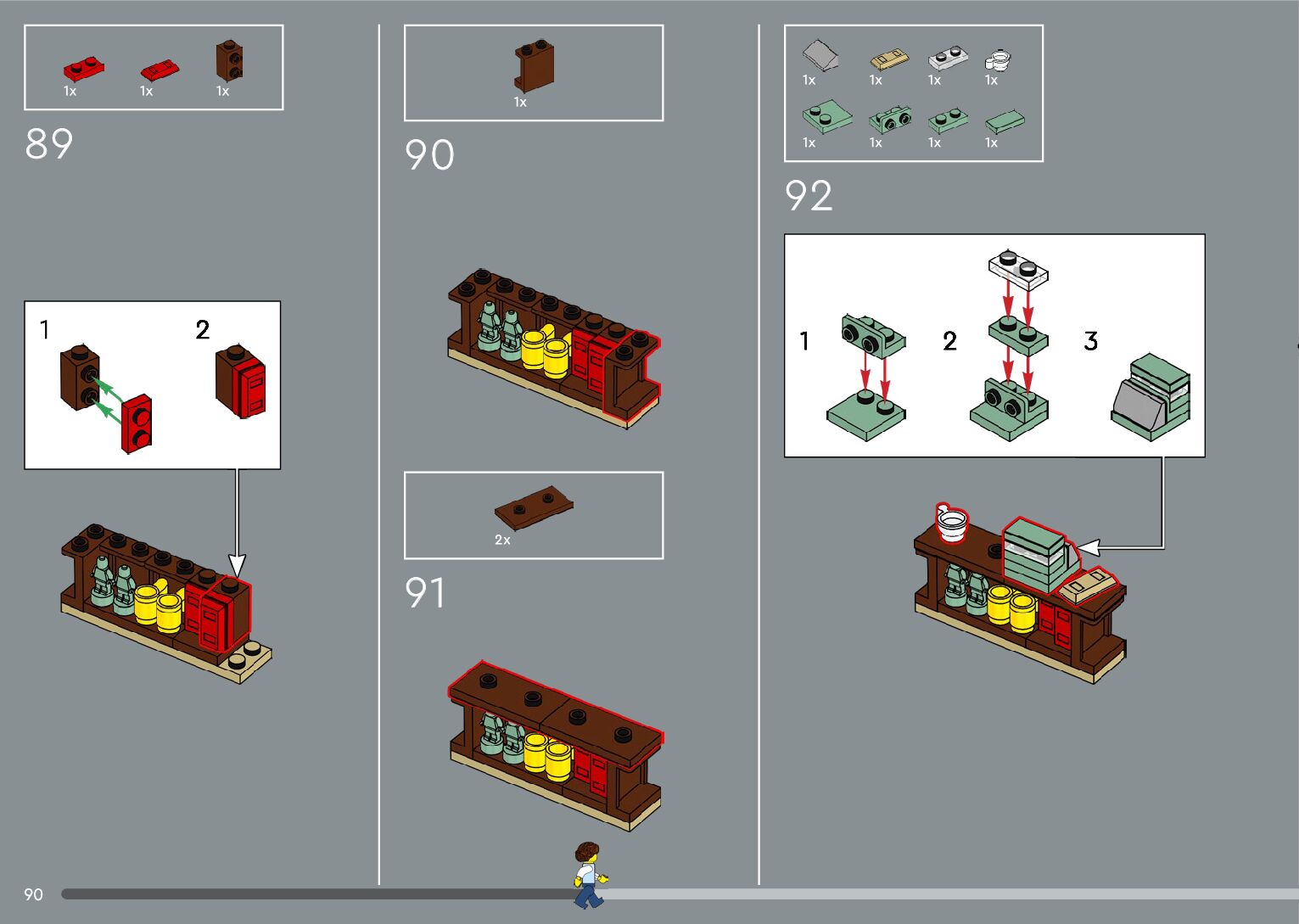 1x 1x 1x

89

1

2

1x

90

2x

91

1x 1x 1x 1x

1x 1x 1x 1x

92

1

2

3

90