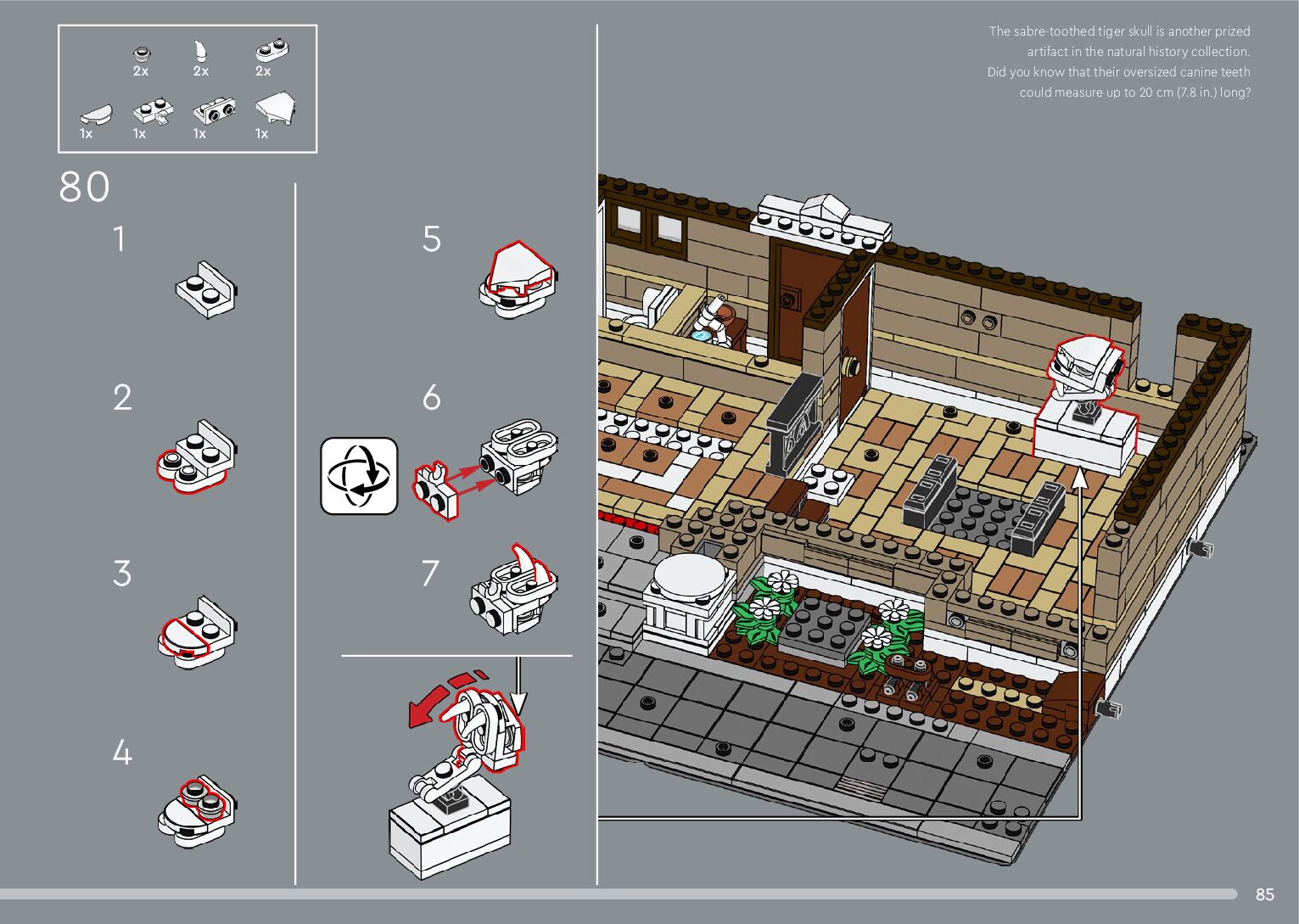 2x 2x 2x
1x 1x 1x 1x

80

1

2

3

4

5

6

7

The sabre-toothed tiger skull is another prized artifact in the natural history collection. Did you know that their oversized canine teeth could measure up to 20 cm (7.8 in.) long?

85