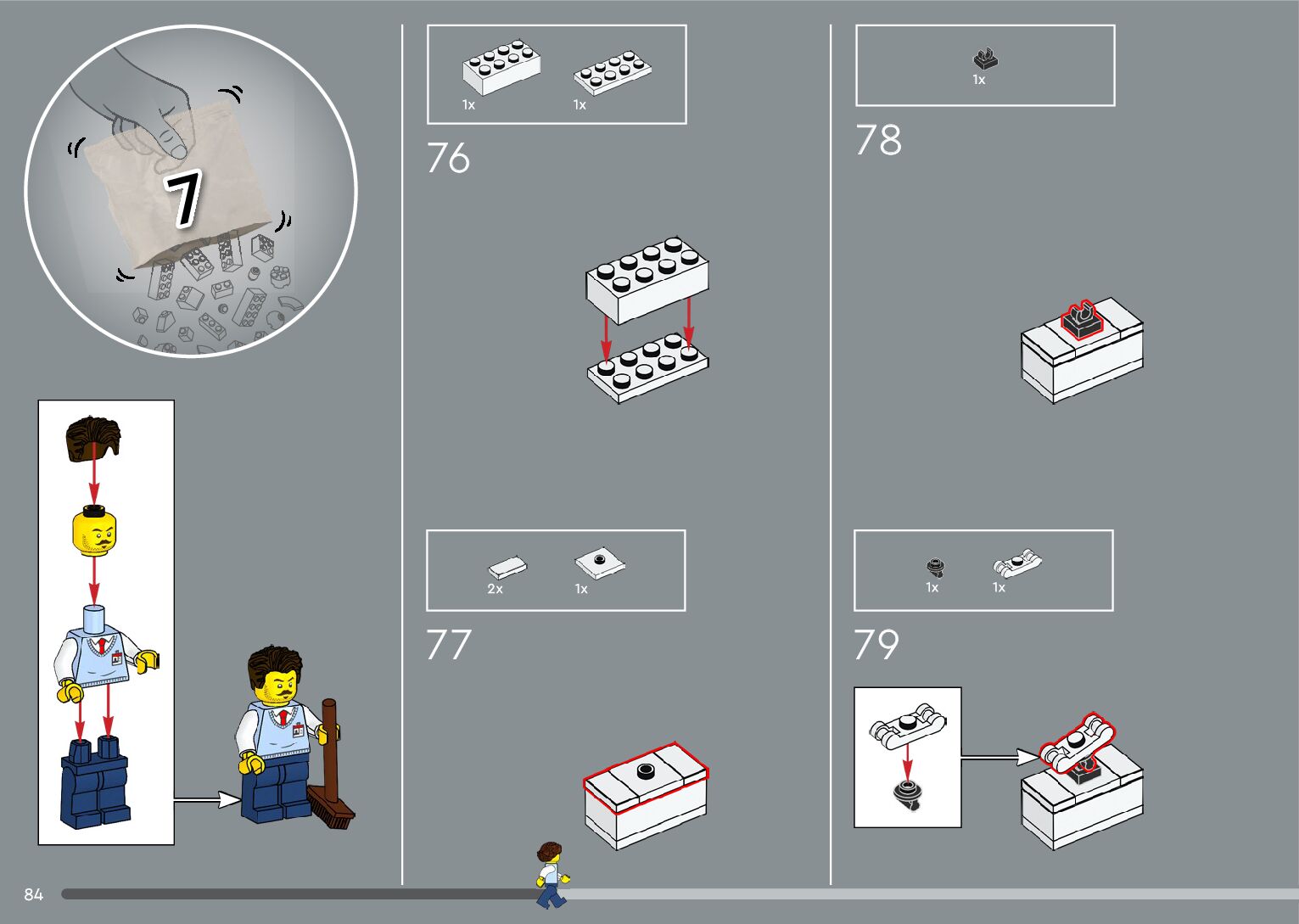 7

1x
1x

76

2x
1x

77

1x

78

1x
1x

79

84