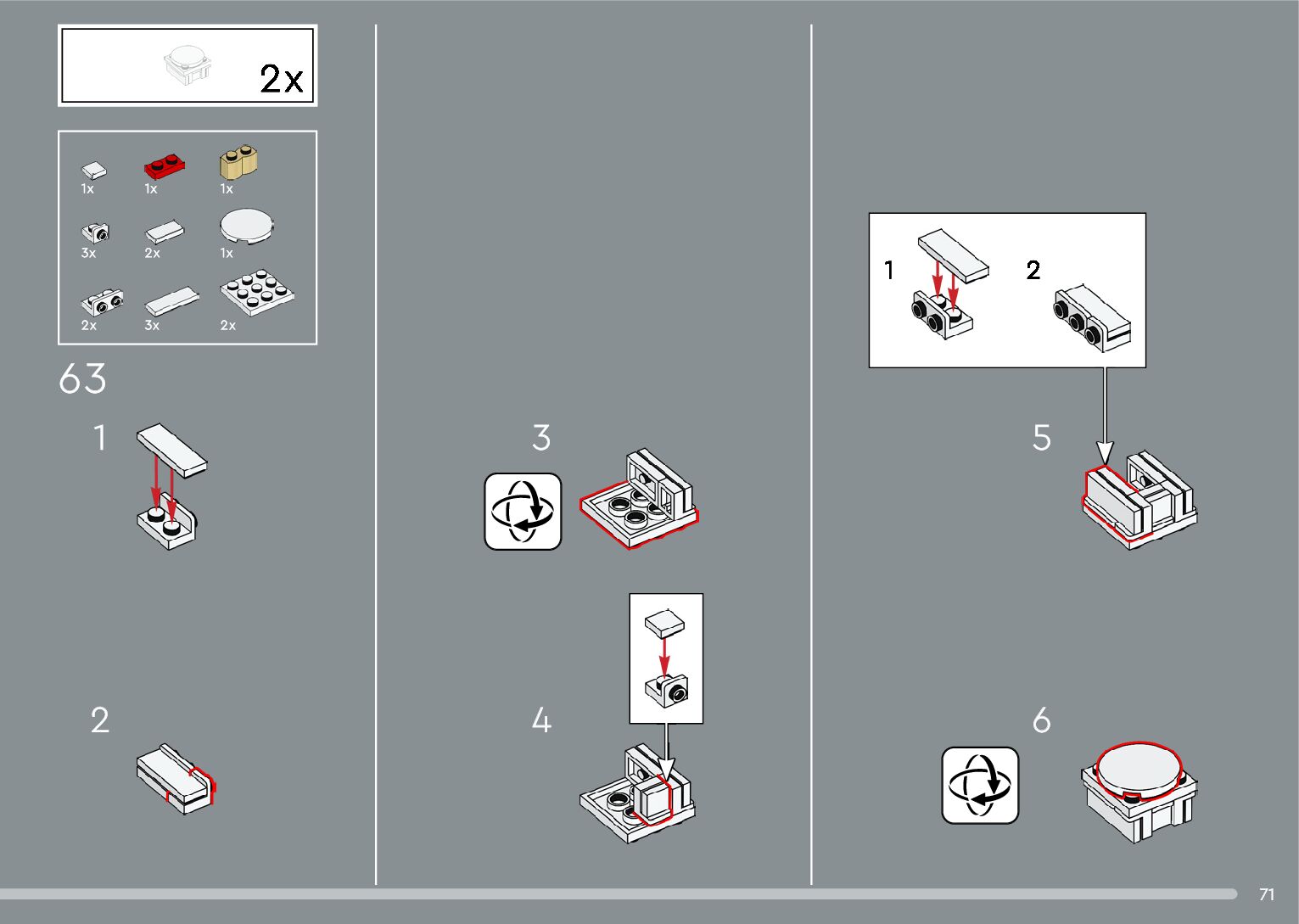 2x

1x 1x 1x
3x 2x 1x
2x 3x 2x

63

1

2

3

4

1 2

5

6

71