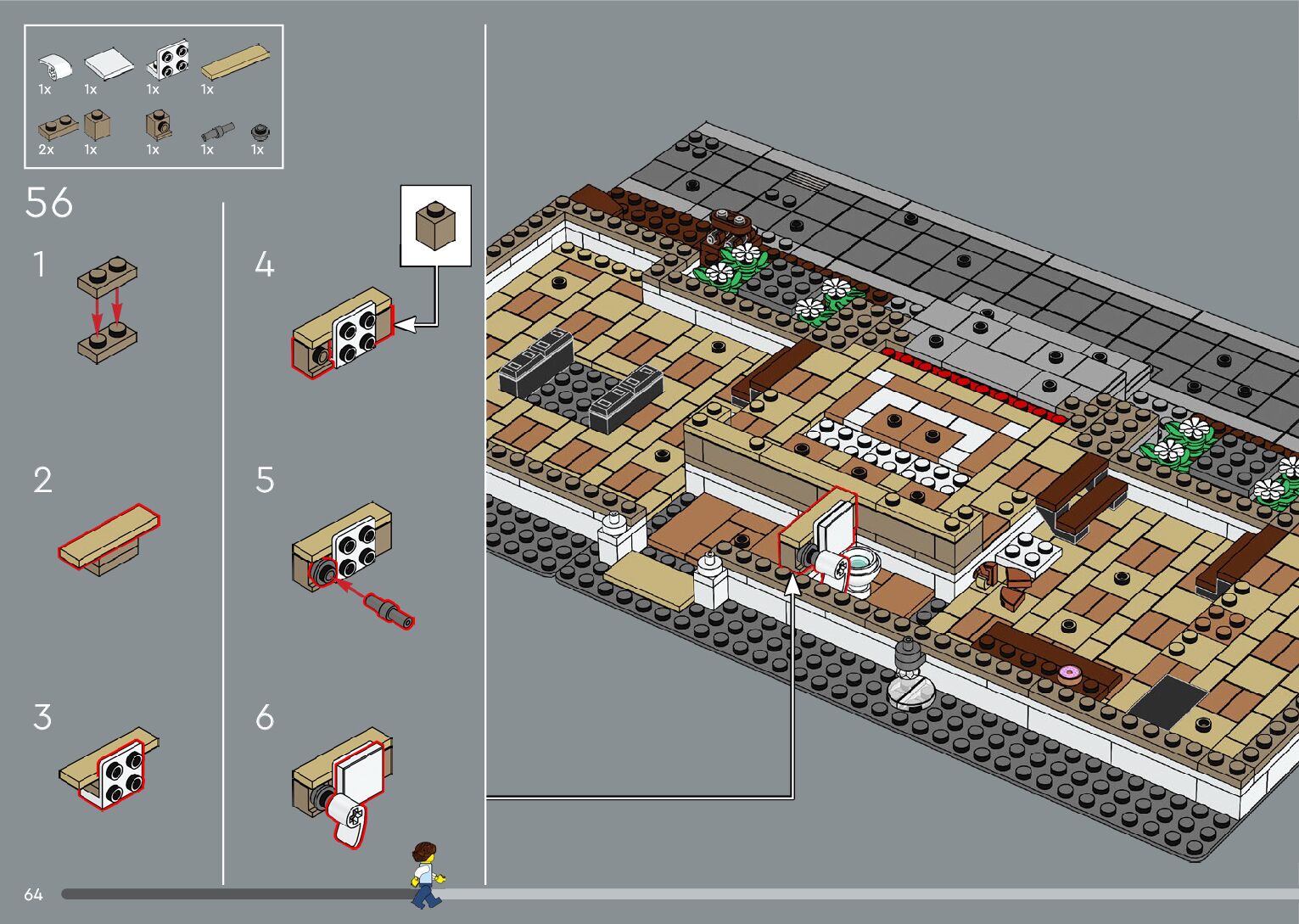 1x 1x 1x 1x
2x 1x 1x 1x 1x

56

1

2

3

4

5

6

64