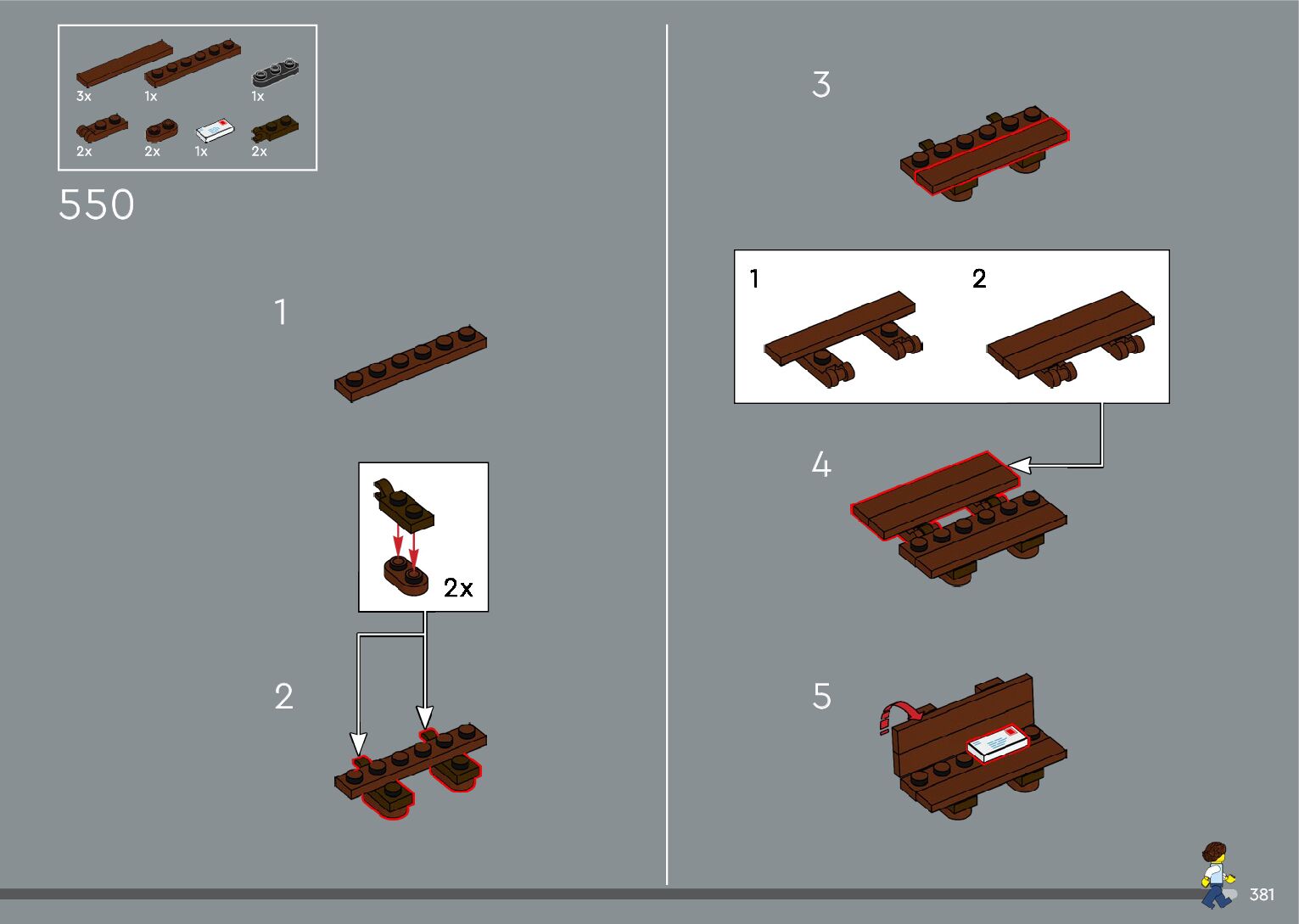 3x
1x
1x
2x
2x
1x
2x

550

1

2x

2

3

1

2

4

5

381