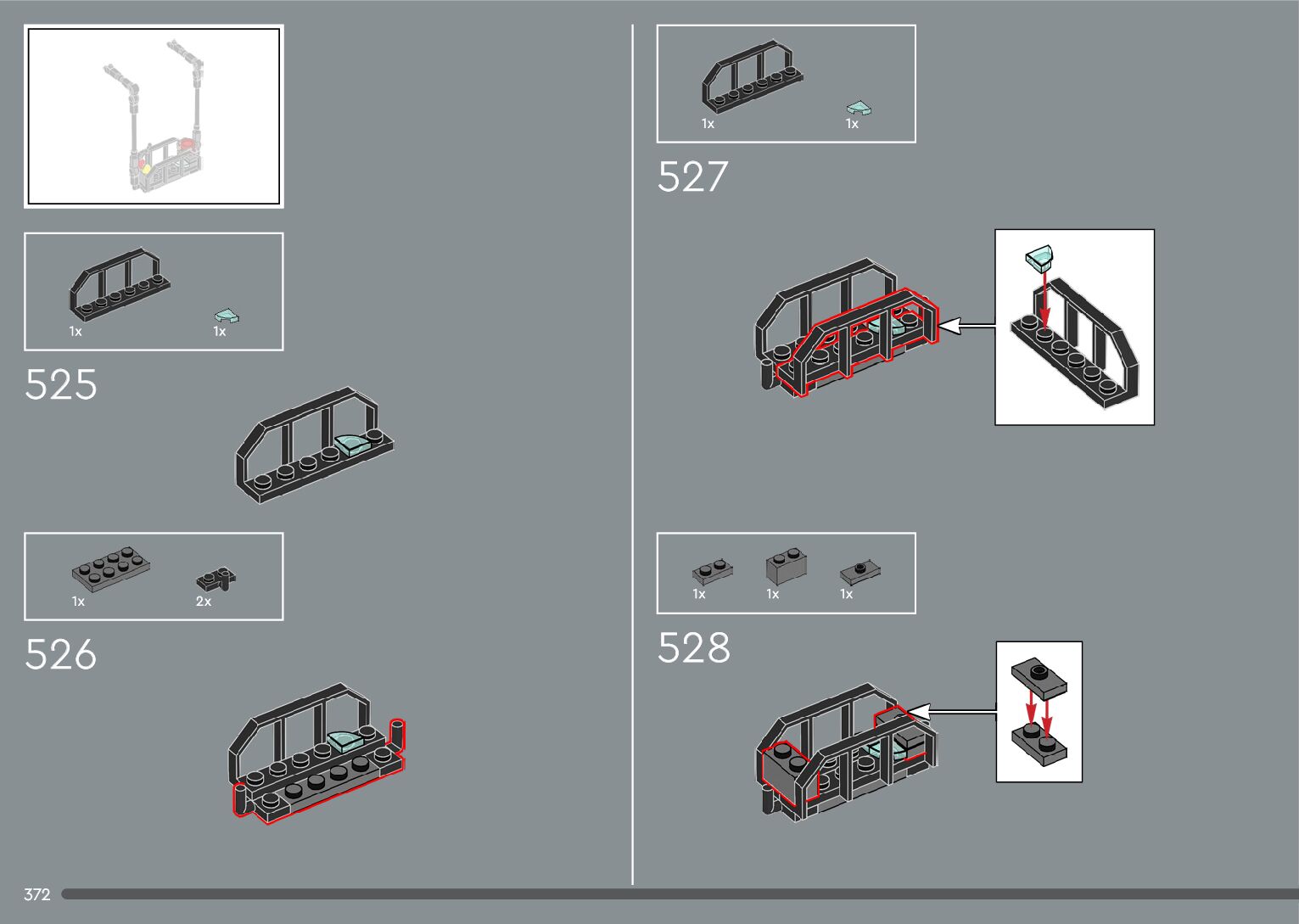 1x 1x

525

1x 2x

526

1x 1x

527

1x 1x 1x

528

372