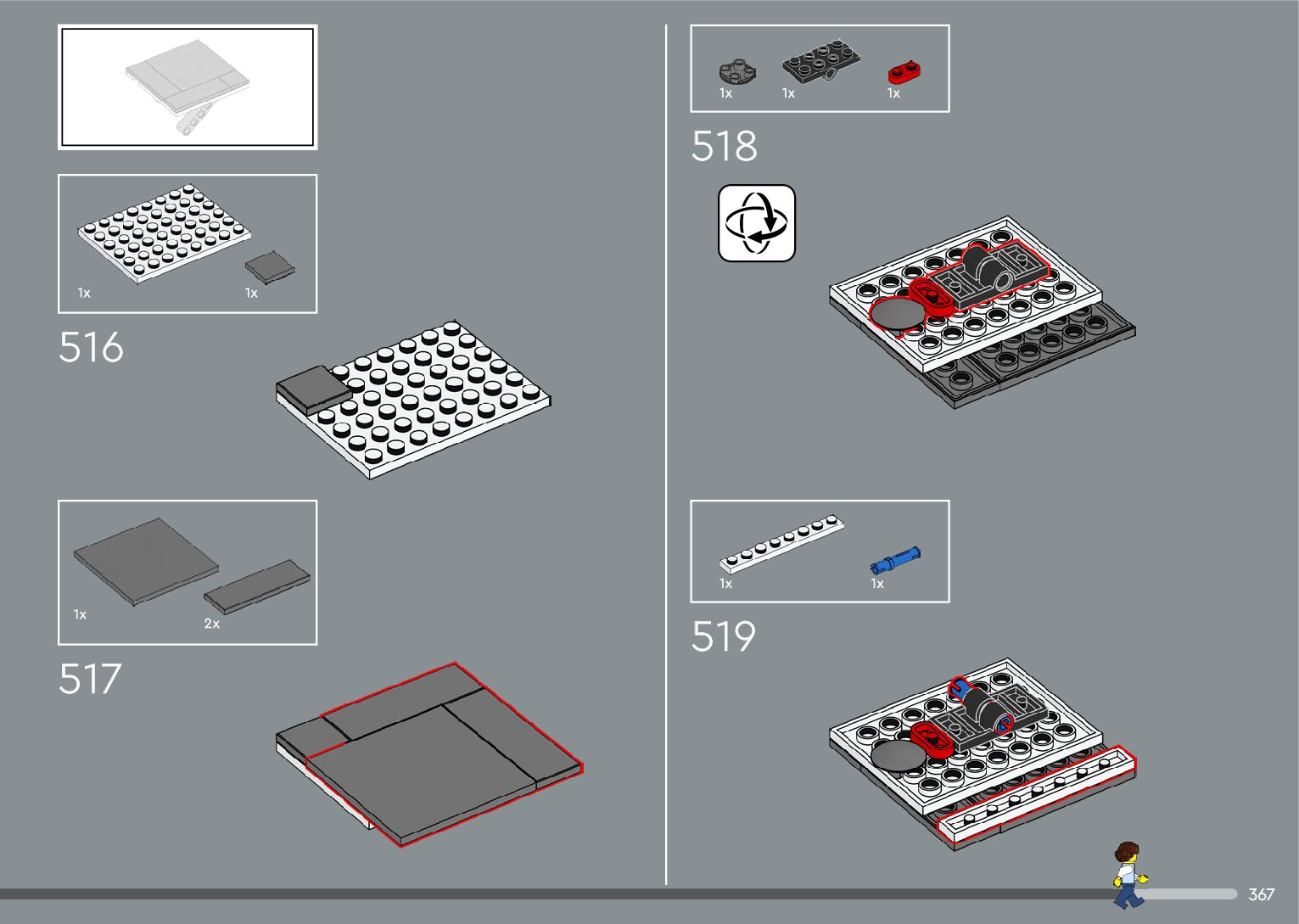 1x

1x

516

1x

2x

517

1x

1x

1x

518

1x

1x

519

367