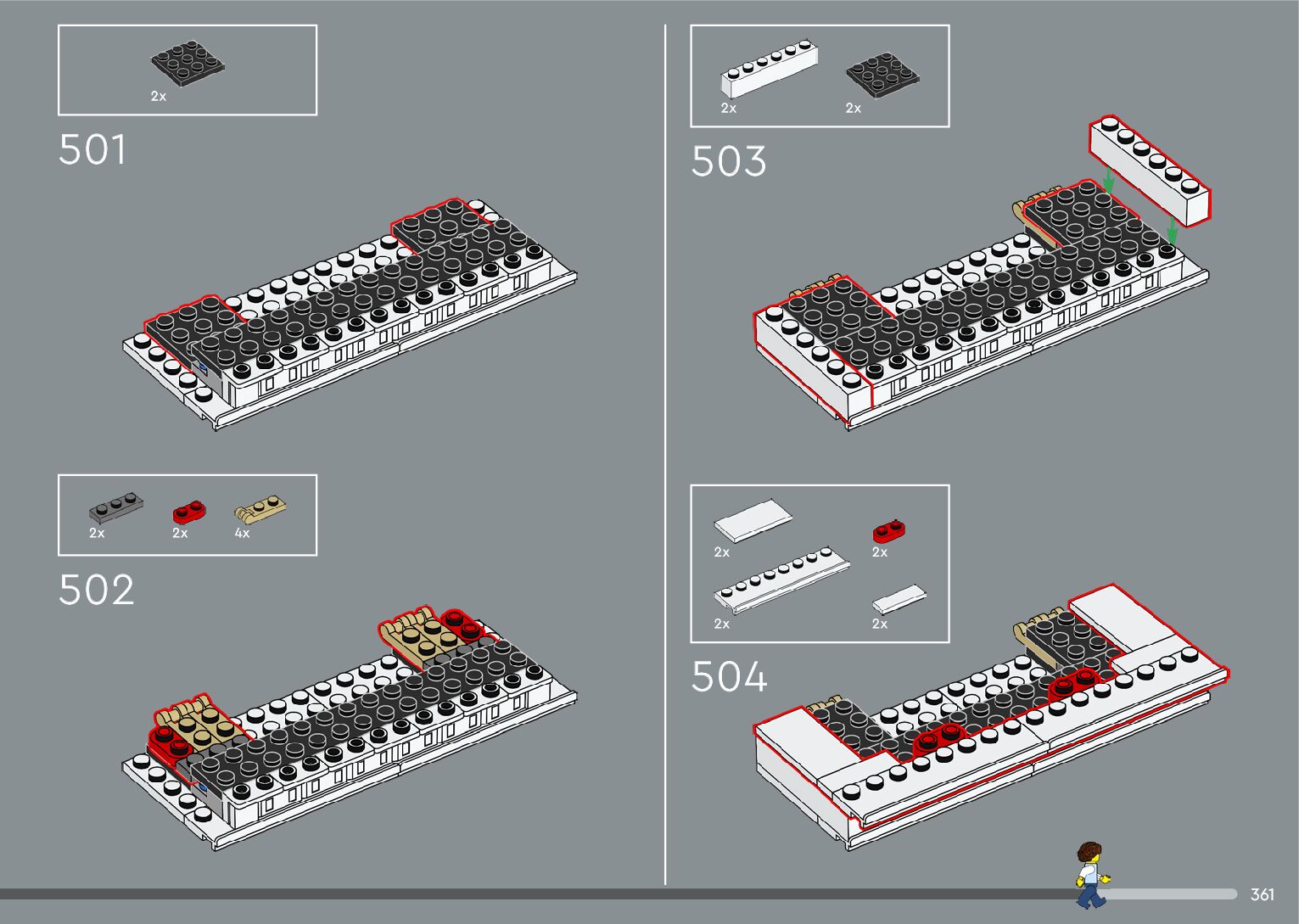 2x

501

2x 2x 4x

502

2x 2x

503

2x 2x
2x 2x

504

361