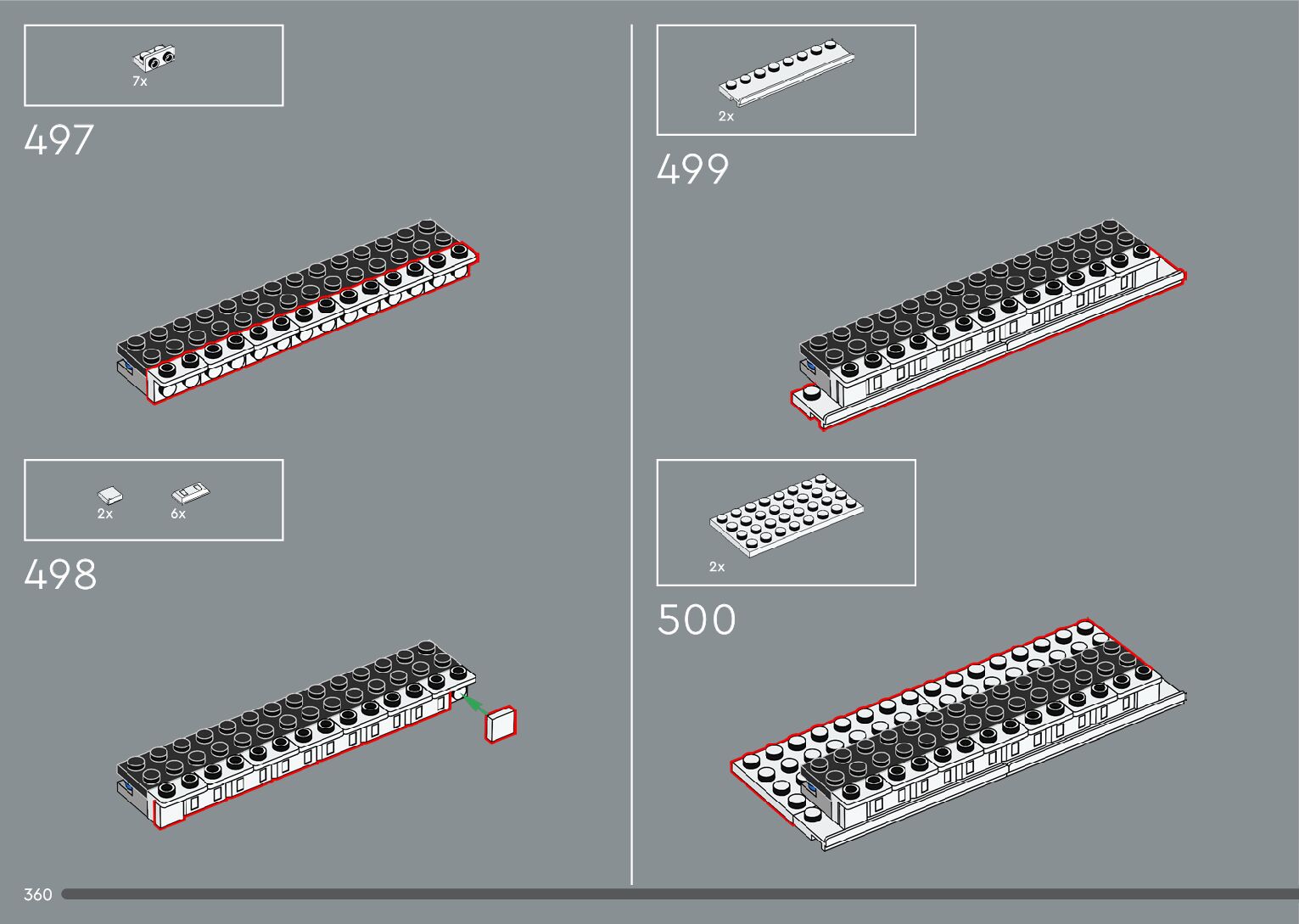 7x

497

2x 6x

498

2x

499

2x

500

360