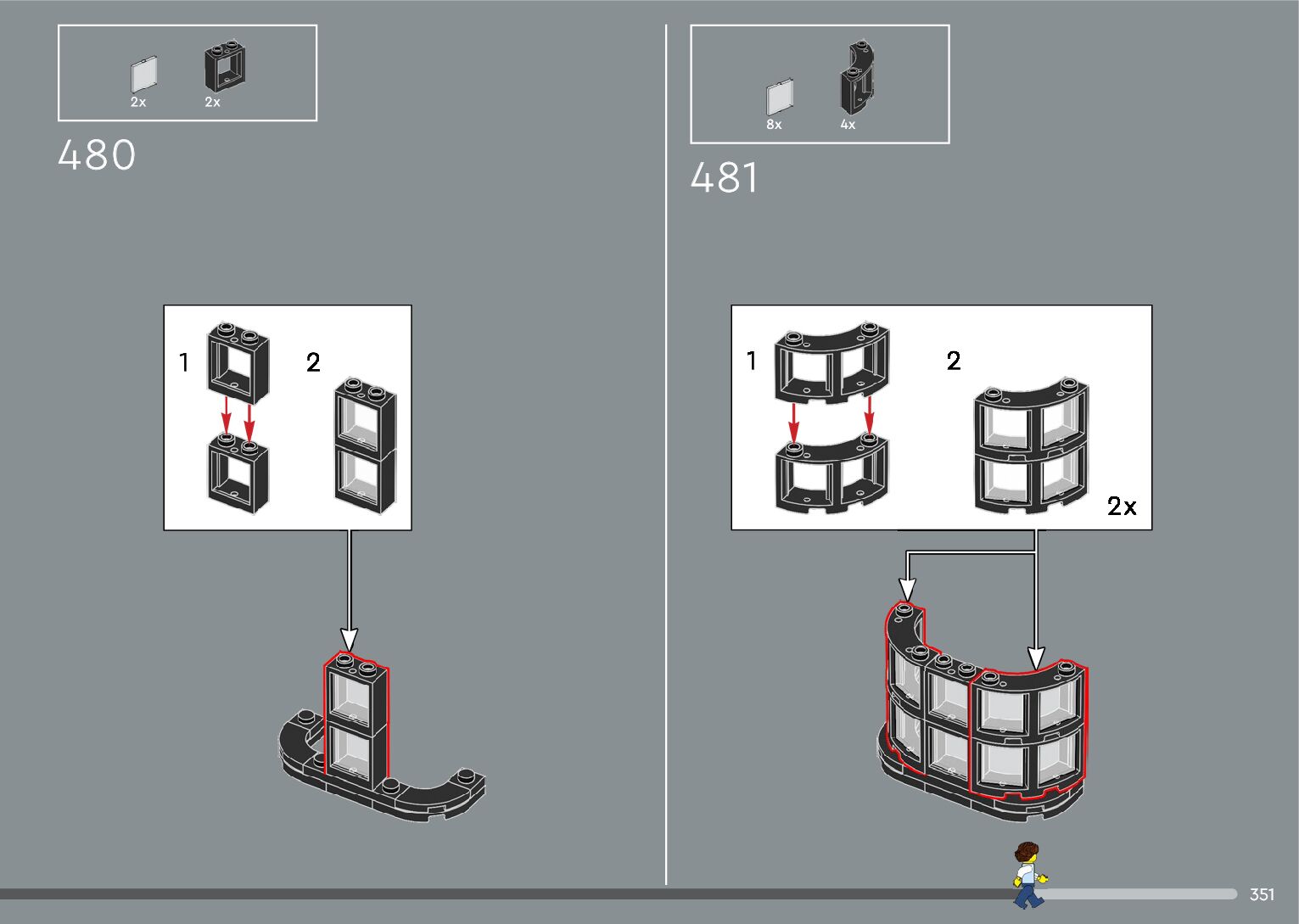 2x 2x

480

1 2

8x 4x

481

1 2

2x

351