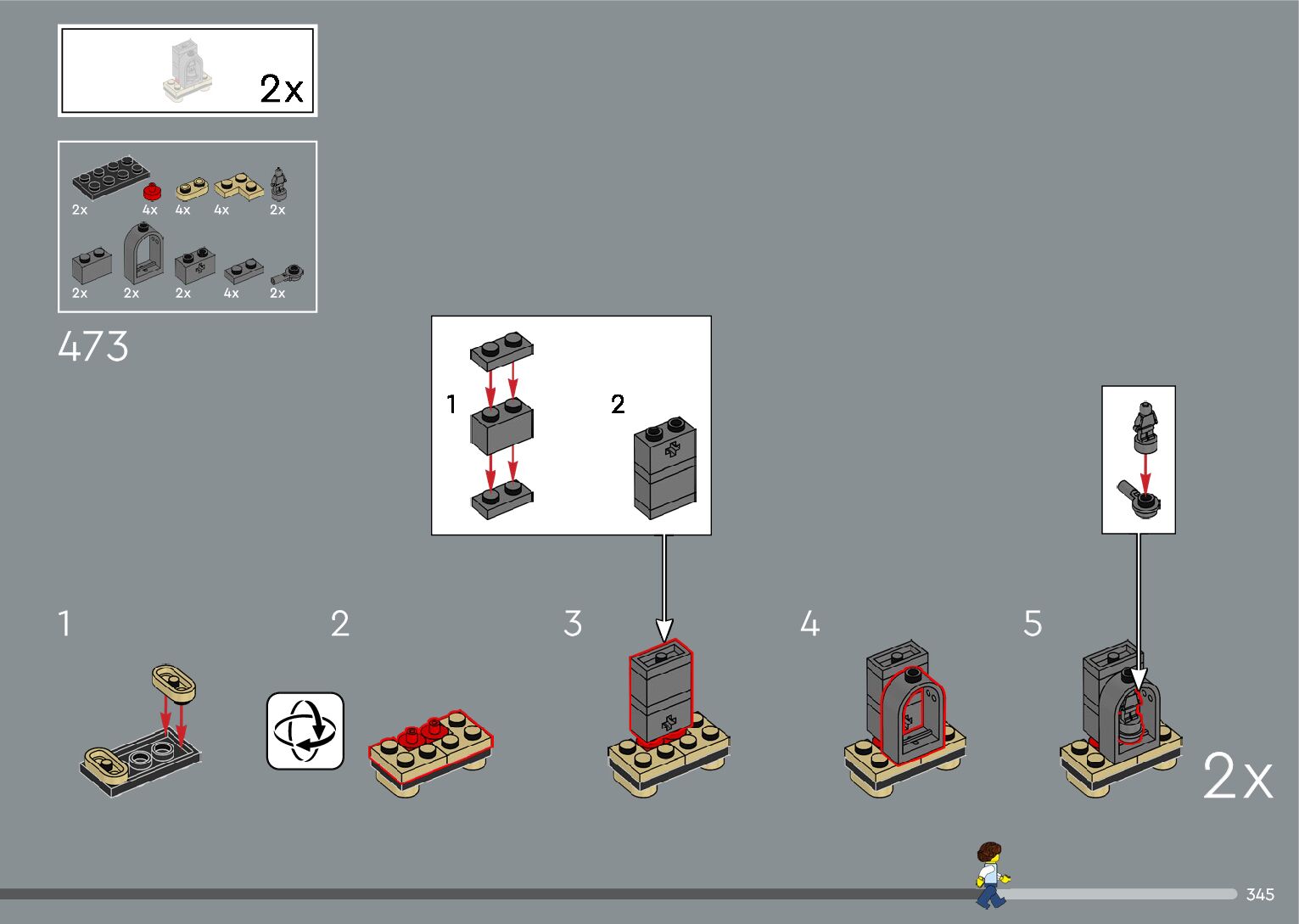 2x

2x 4x 4x 4x 2x

2x 2x 2x 4x 2x

473

1

2

1

2

3

4

5

2x

345