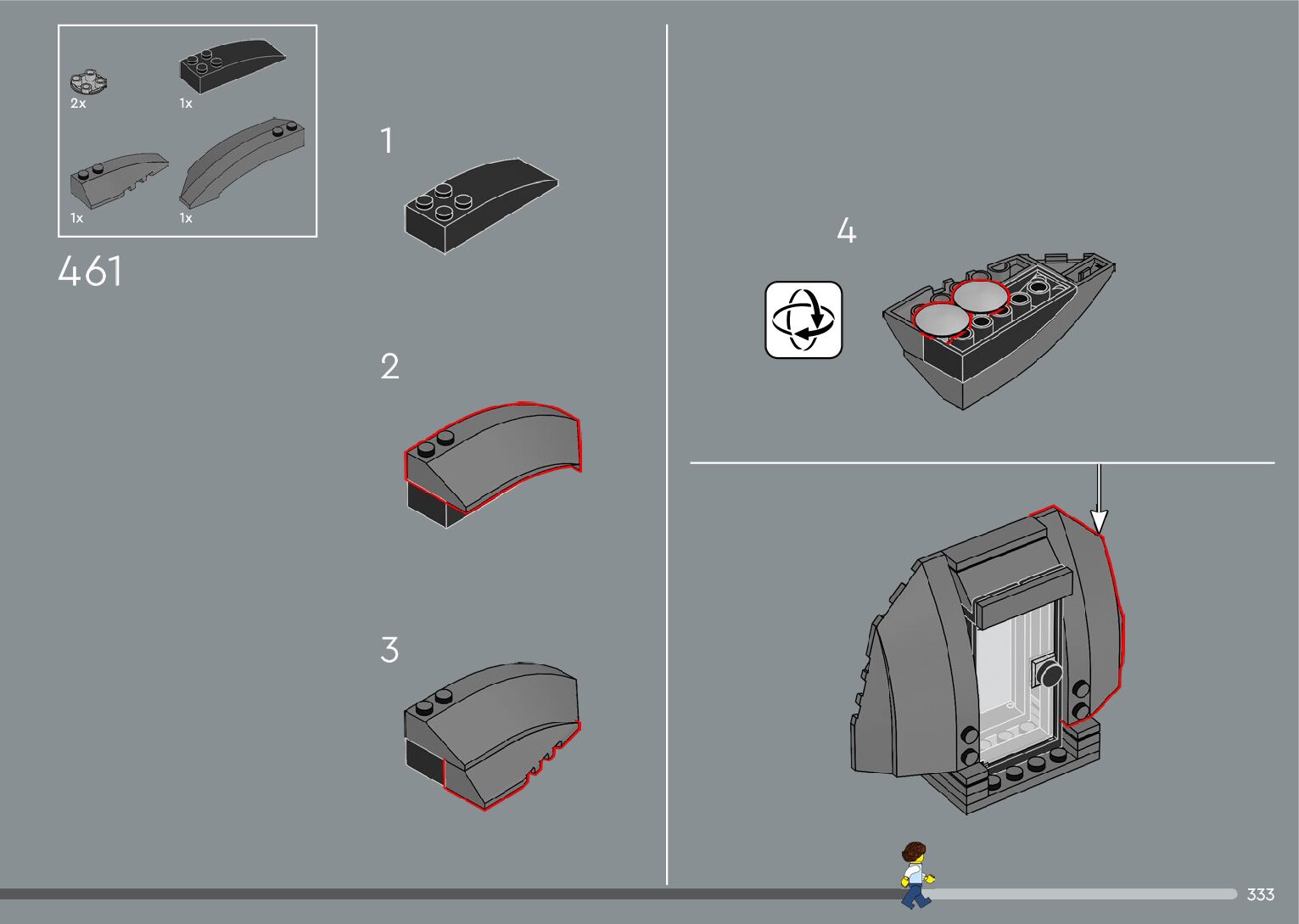 2x
1x
1x
1x

461

1

2

3

4

333