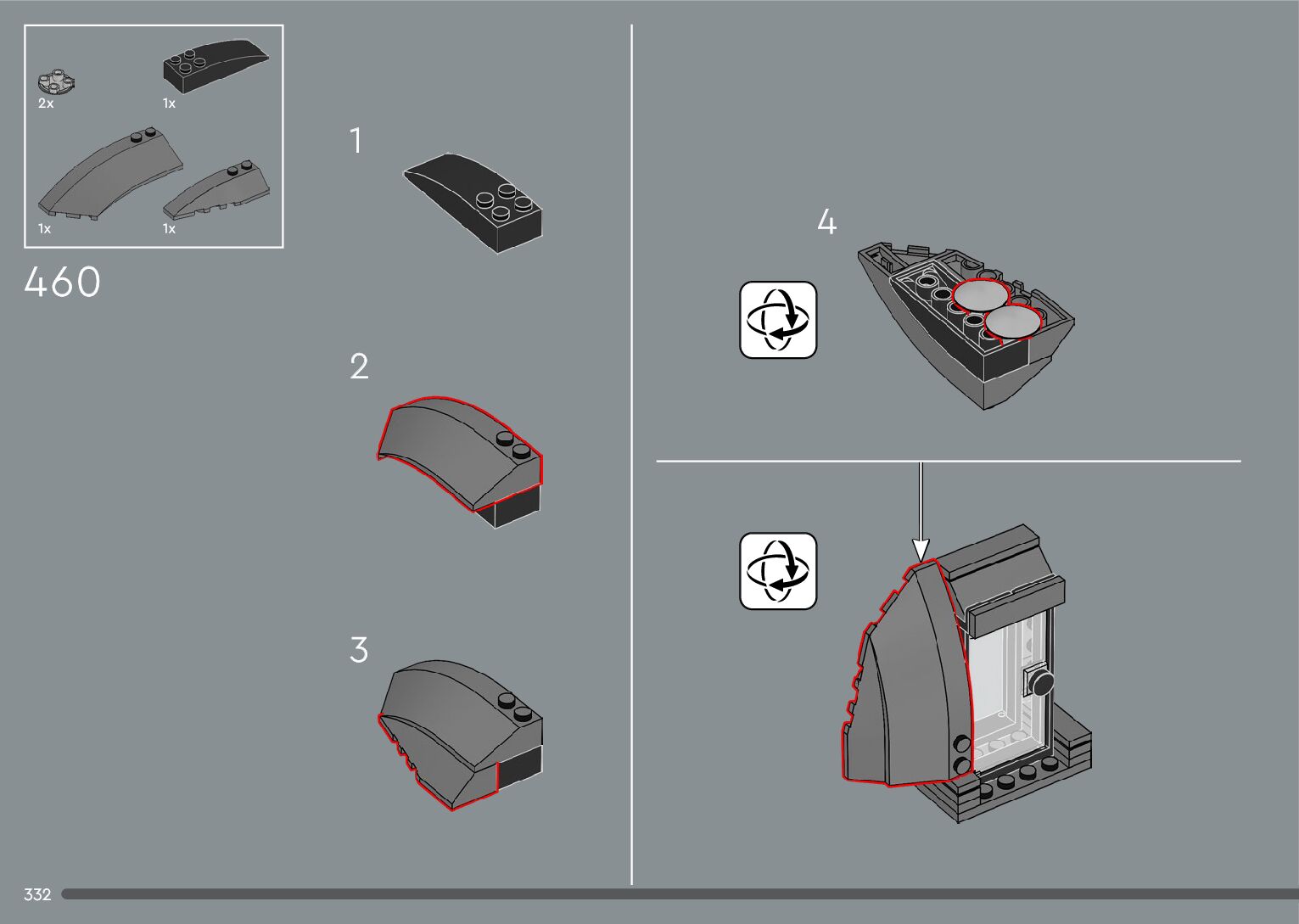 2x
1x
1x
1x

460

1

2

3

4

332